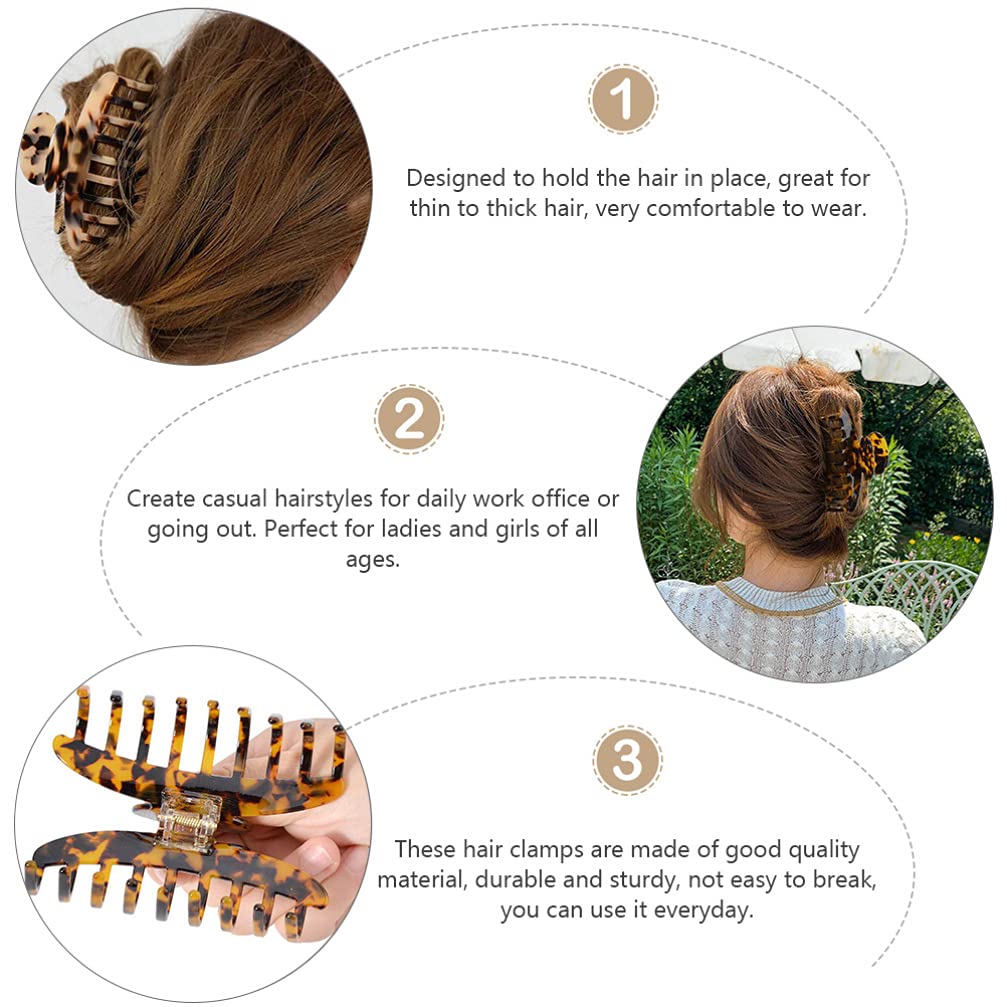 1

Designed to hold the hair in place, great for thin to thick hair, very comfortable to wear.

2

Create casual hairstyles for daily work office or going out. Perfect for ladies and girls of all ages.

3

These hair clamps are made of good quality material, durable and sturdy, not easy to break, you can use it everyday.