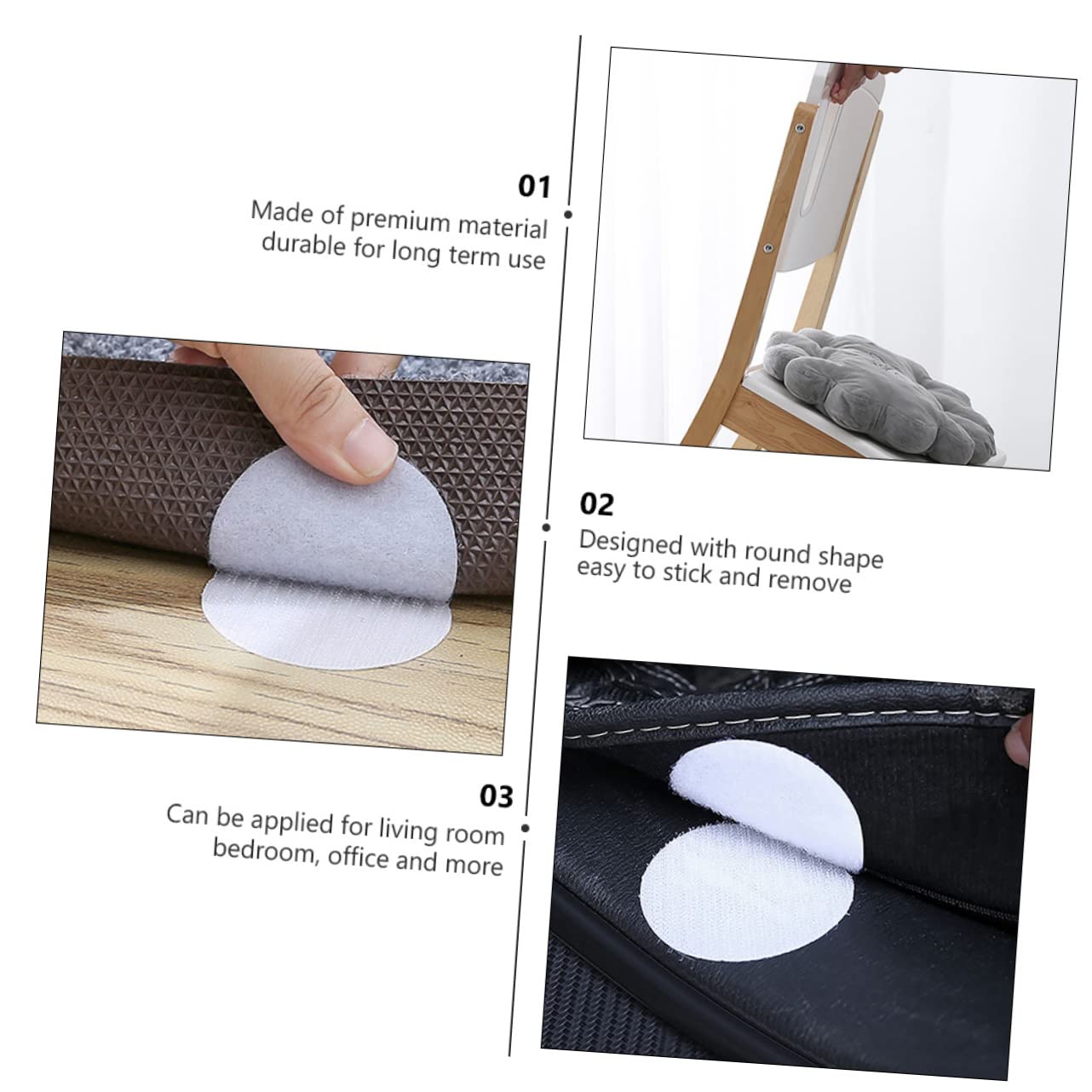 01
Made of premium material
durable for long term use

02
Designed with round shape
easy to stick and remove

03
Can be applied for living room
bedroom, office and more