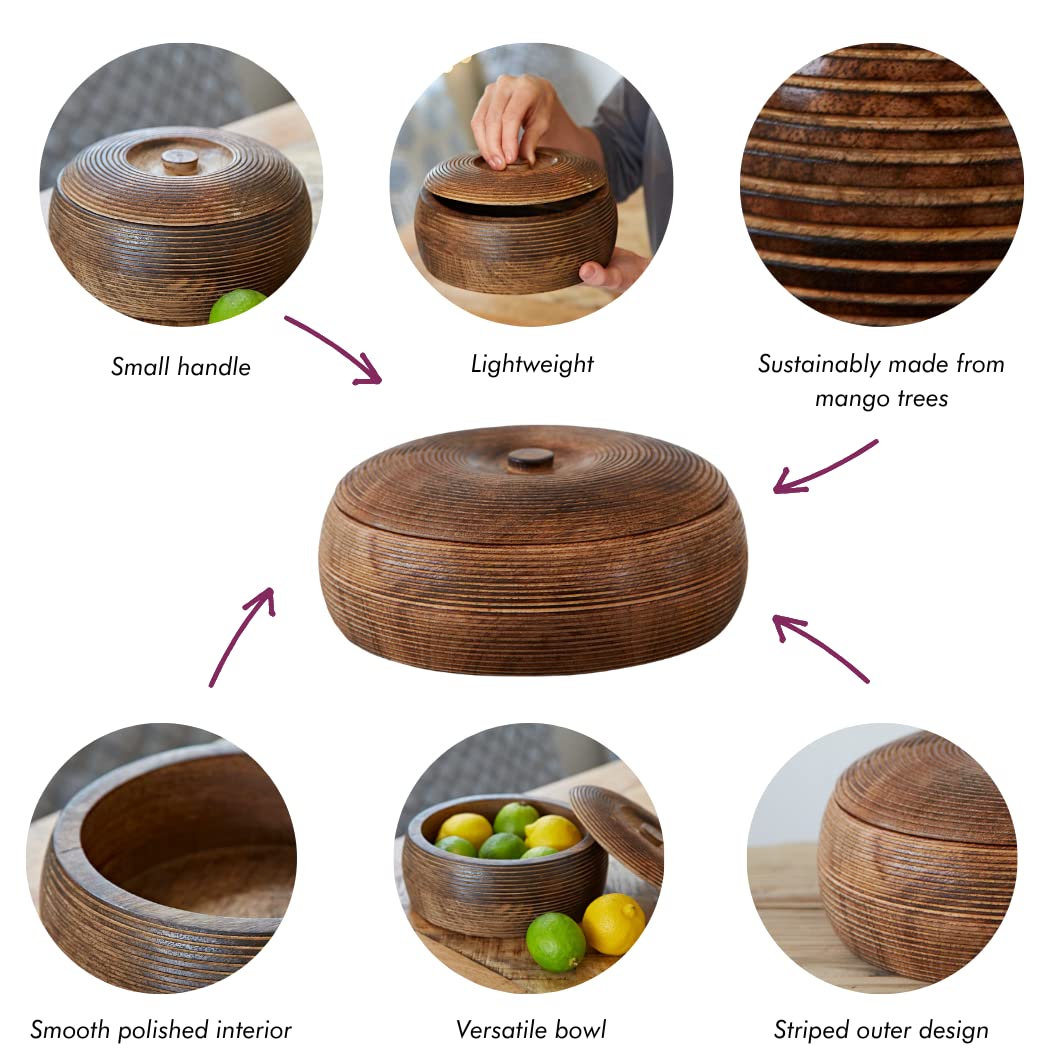 Small handle

Lightweight

Sustainably made from mango trees

Smooth polished interior

Versatile bowl

Striped outer design