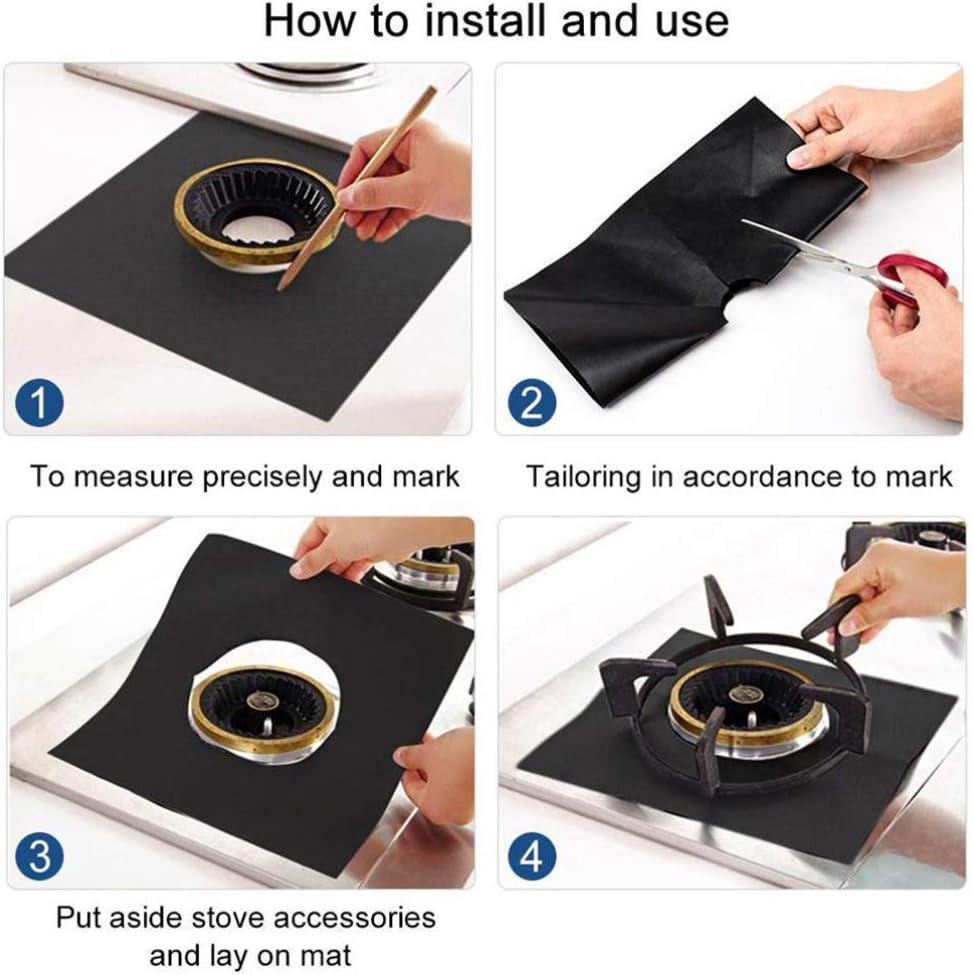 How to install and use

1

To measure precisely and mark

2

Tailoring in accordance to mark

3

Put aside stove accessories and lay on mat

4