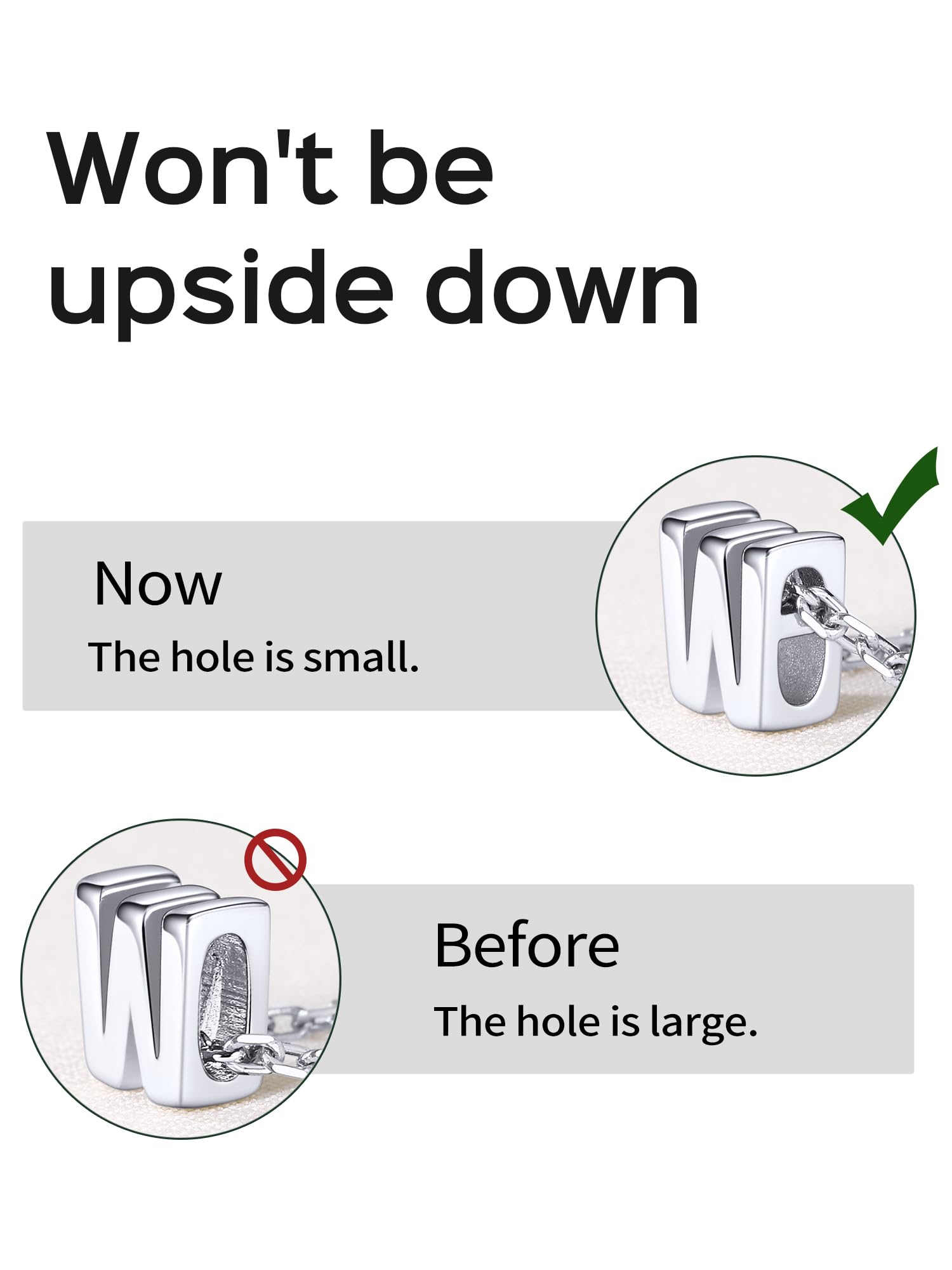 Won't be upside down

Now
The hole is small.

Before
The hole is large.