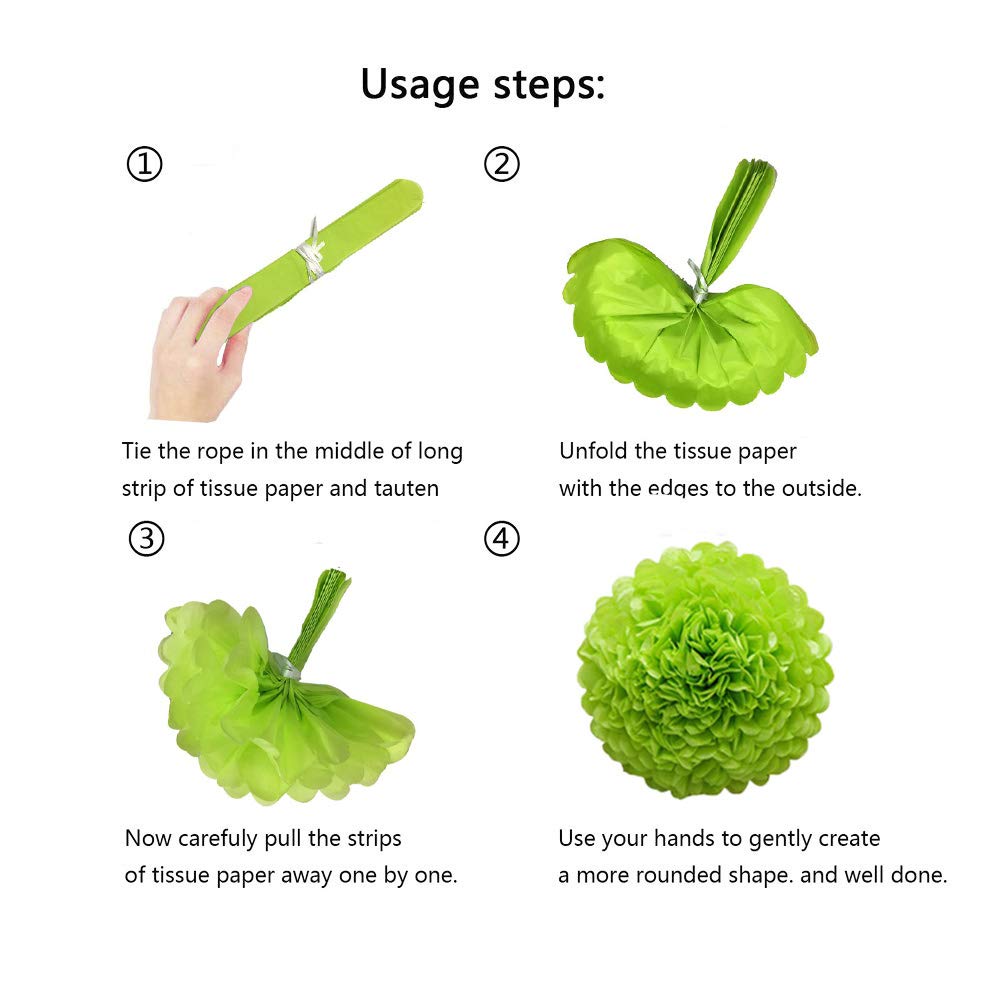 Usage steps:

①

Tie the rope in the middle of long strip of tissue paper and tauten

②

Unfold the tissue paper with the edges to the outside.

③

Now carefully pull the strips of tissue paper away one by one.

④

Use your hands to gently create a more rounded shape. and well done.