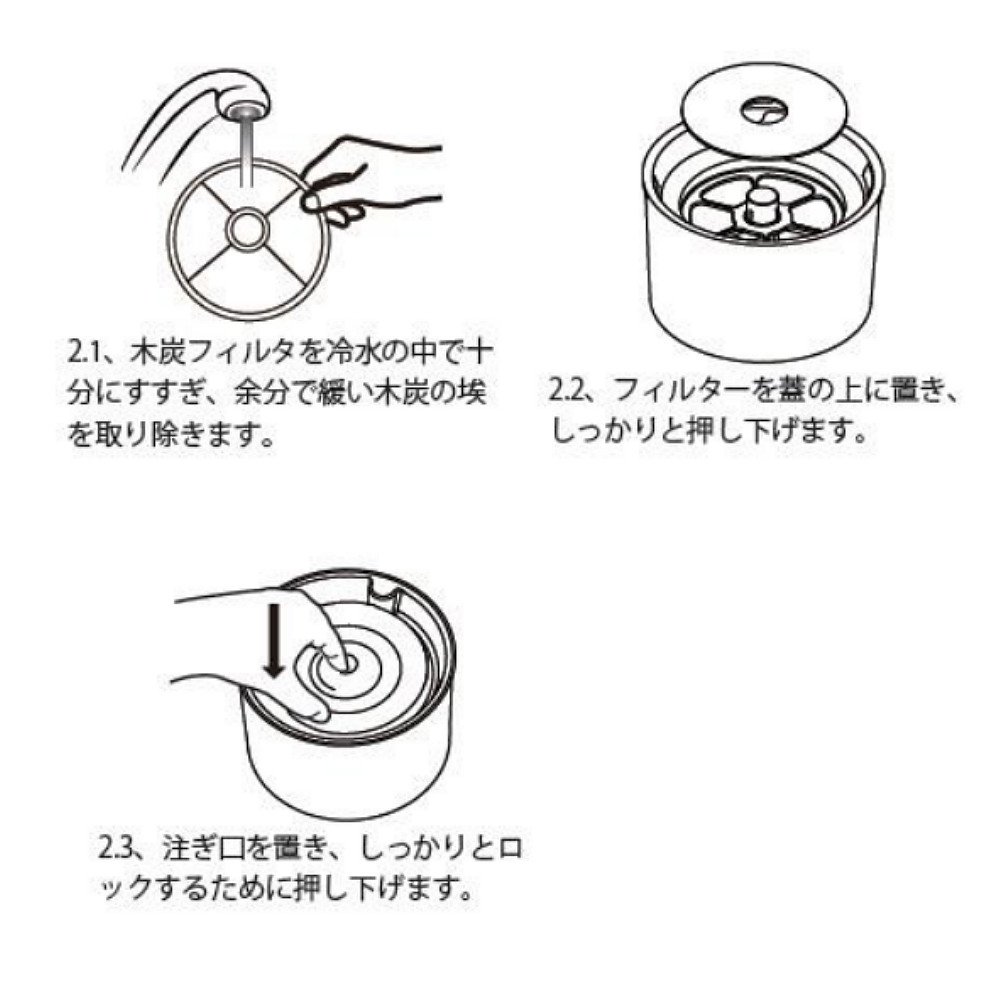 2.1、木炭フィルタを冷水の中で十分にすすぎ、余分で緩い木炭の埃を取り除きます。

2.2、フィルターを蓋の上に置き、しっかりと押し下げます。

2.3、注ぎ口を置き、しっかりとロックするために押し下げます。