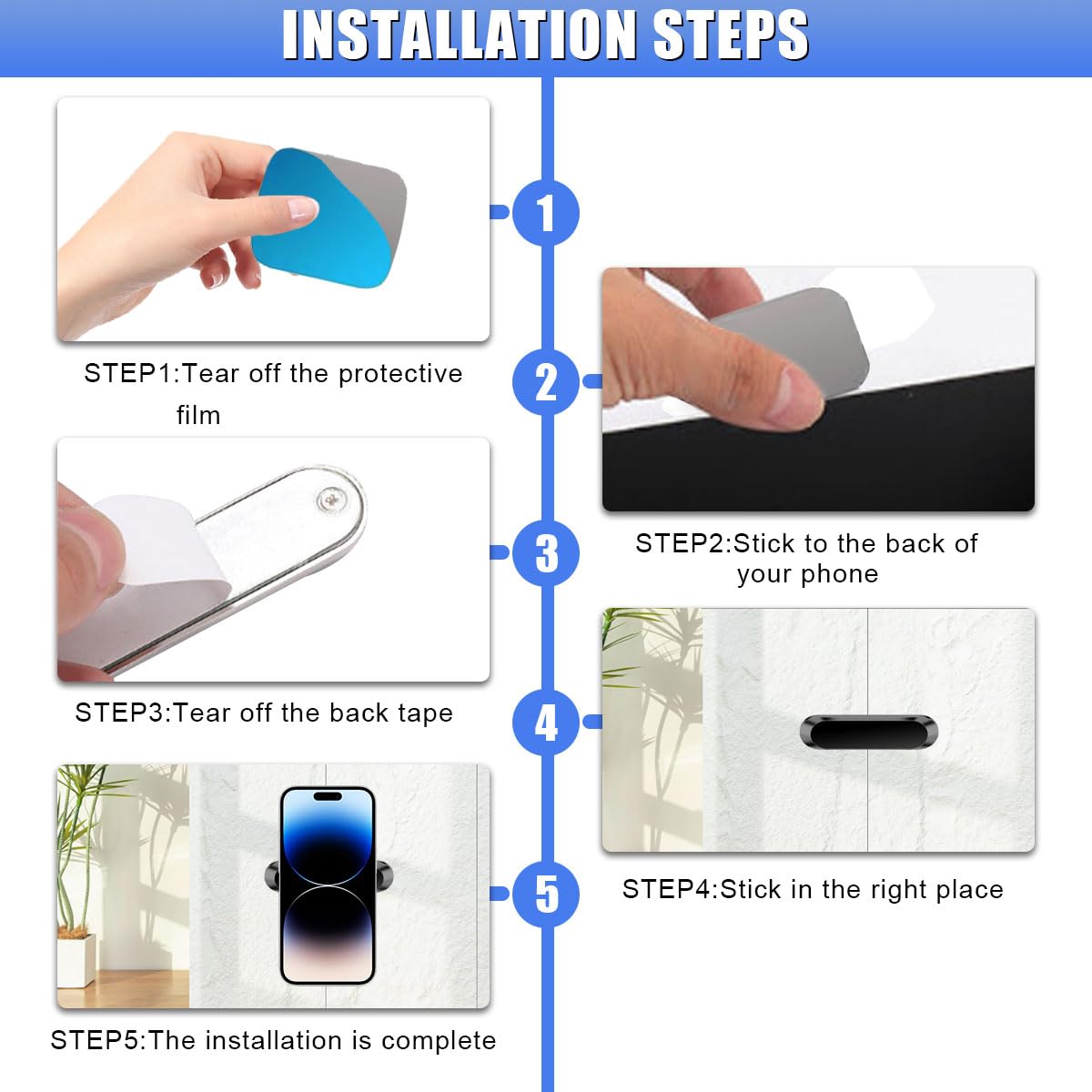 INSTALLATION STEPS

1

STEP1:Tear off the protective film

2

STEP2:Stick to the back of your phone

3

STEP3:Tear off the back tape

4

STEP4:Stick in the right place

5

STEP5:The installation is complete