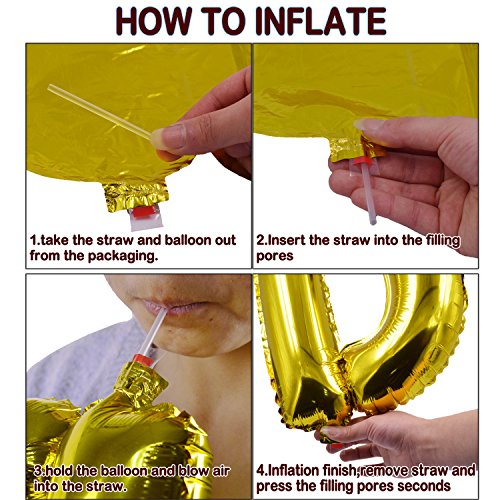 HOW TO INFLATE

1.take the straw and balloon out from the packaging.

2.Insert the straw into the filling pores

3.hold the balloon and blow air into the straw.

4.Inflation finish,remove straw and press the filling pores seconds