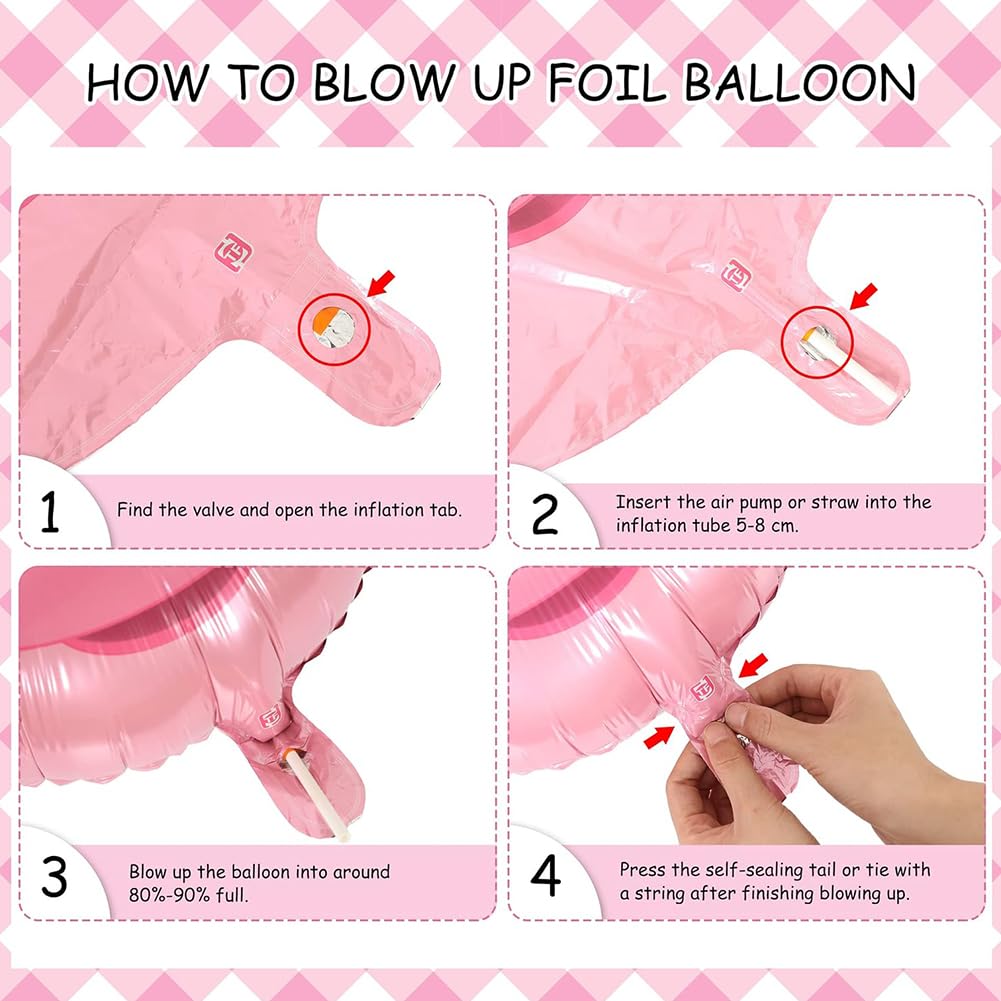 HOW TO BLOW UP FOIL BALLOON

1
Find the valve and open the inflation tab.

2
Insert the air pump or straw into the inflation tube 5-8 cm.

3
Blow up the balloon into around 80%-90% full.

4
Press the self-sealing tail or tie with a string after finishing blowing up.