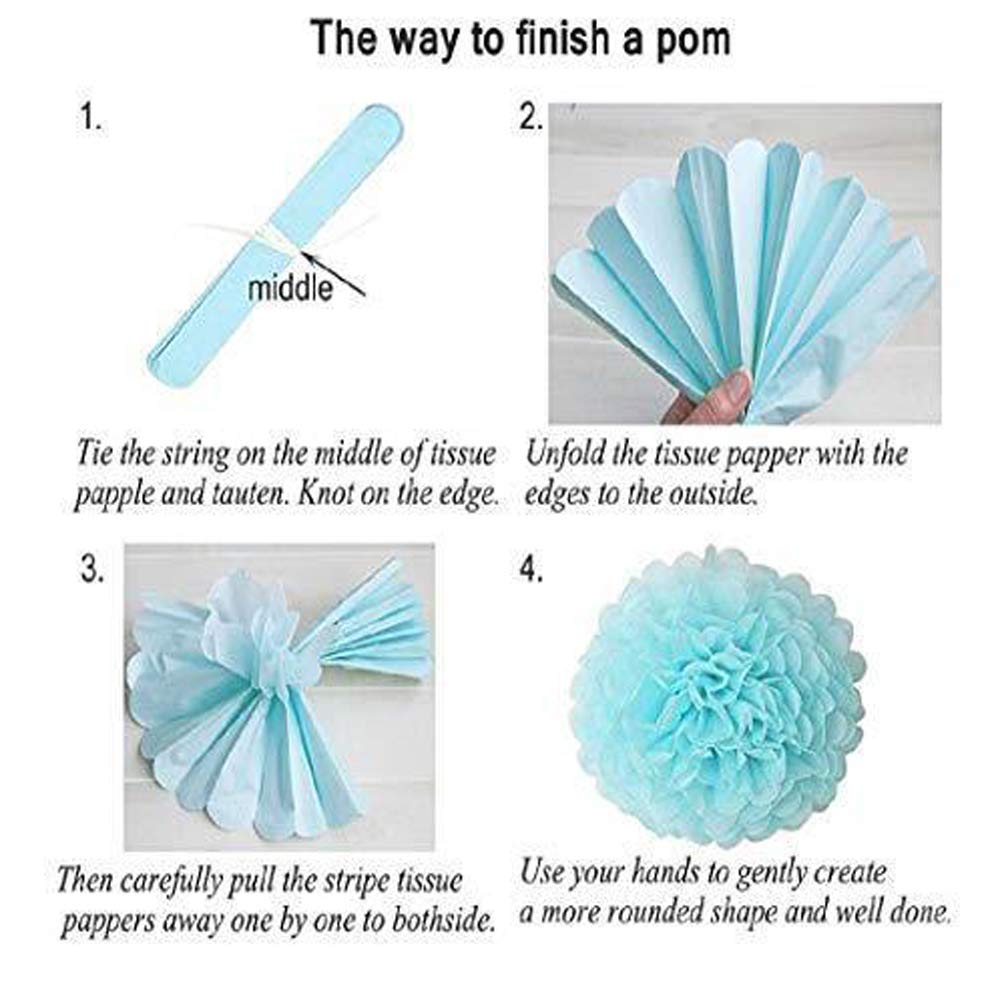 The way to finish a pom

1.

middle

Tie the string on the middle of tissue papple and tauten. Knot on the edge.

2.

Unfold the tissue papper with the edges to the outside.

3.

Then carefully pull the stripe tissue pappers away one by one to bothside.

4.

Use your hands to gently create a more rounded shape and well done.