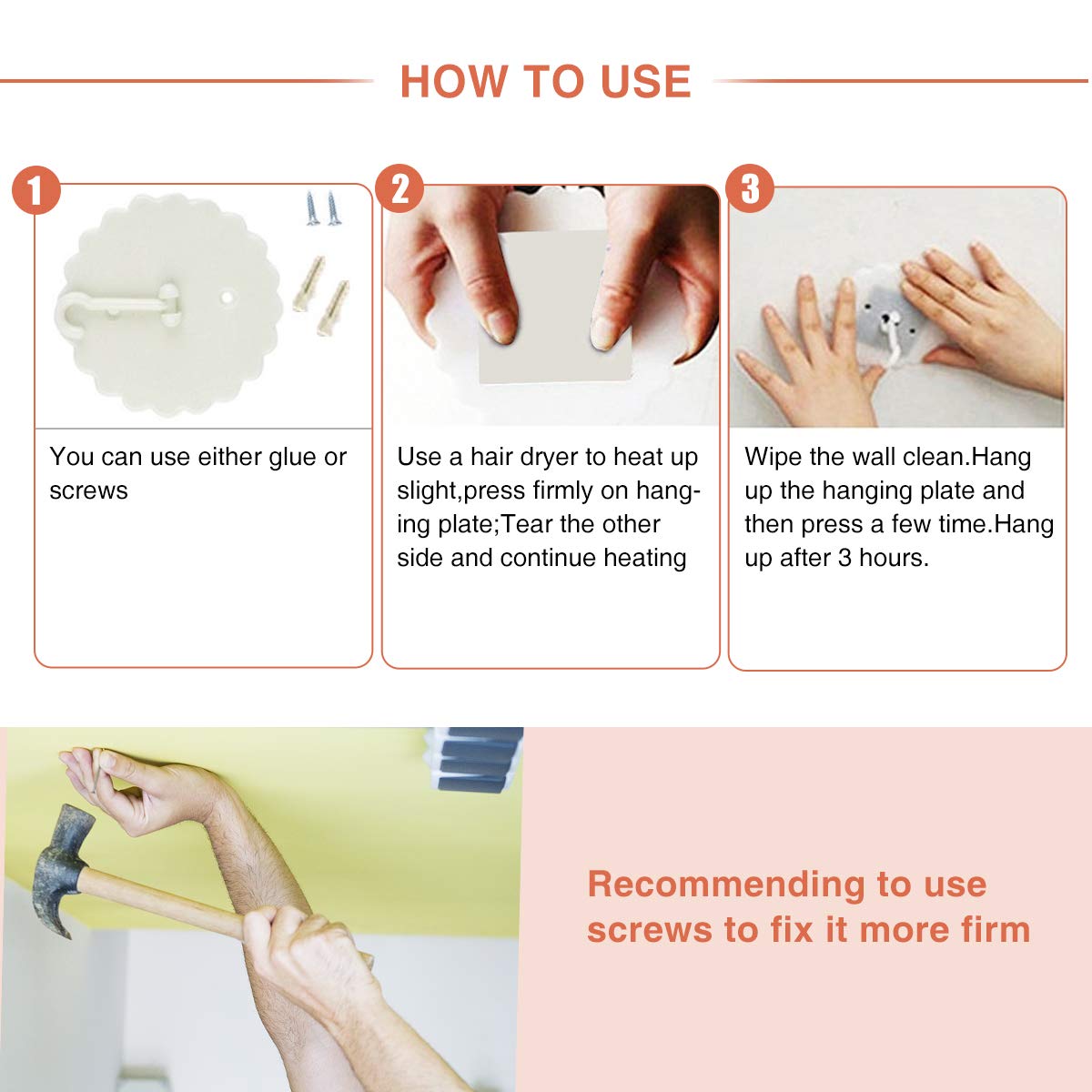 HOW TO USE

1

You can use either glue or screws

2

Use a hair dryer to heat up slight,press firmly on hanging plate;Tear the other side and continue heating

3

Wipe the wall clean.Hang up the hanging plate and then press a few time.Hang up after 3 hours.

Recommending to use screws to fix it more firm