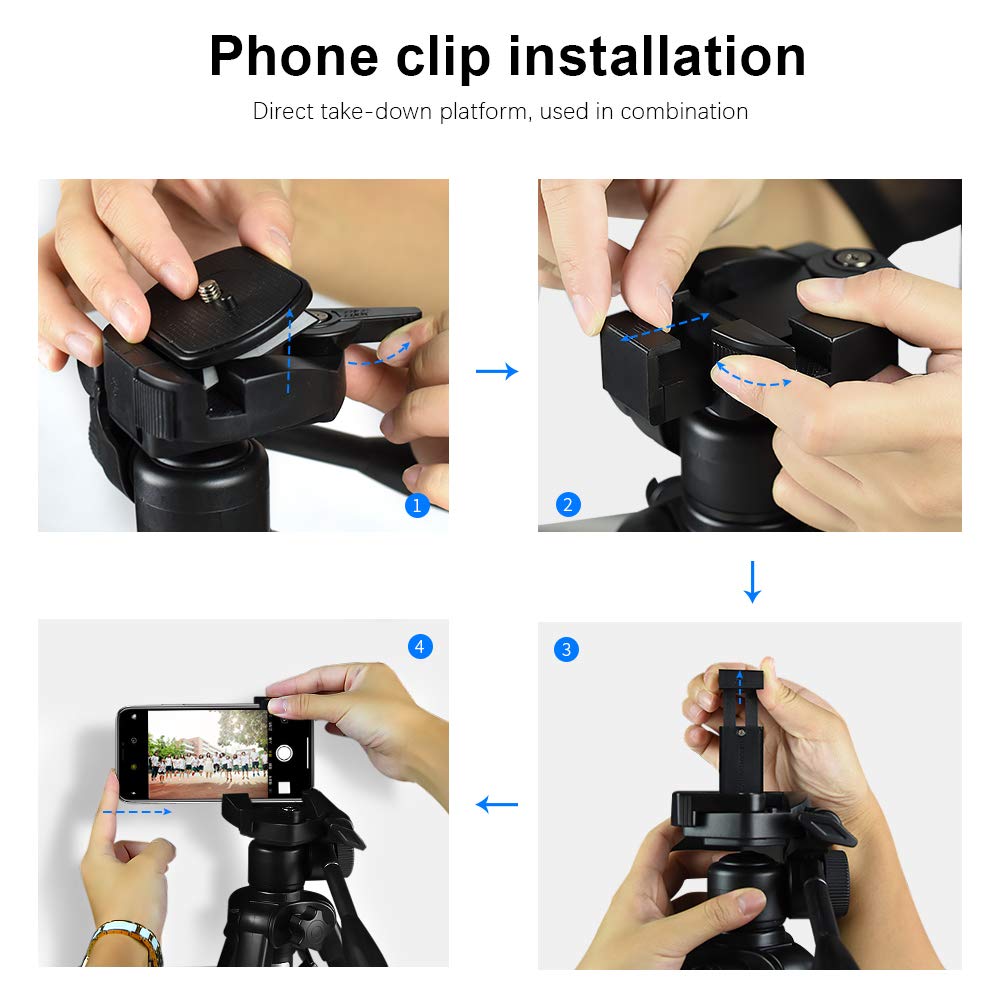 Phone clip installation

Direct take-down platform, used in combination

1

2

3

4