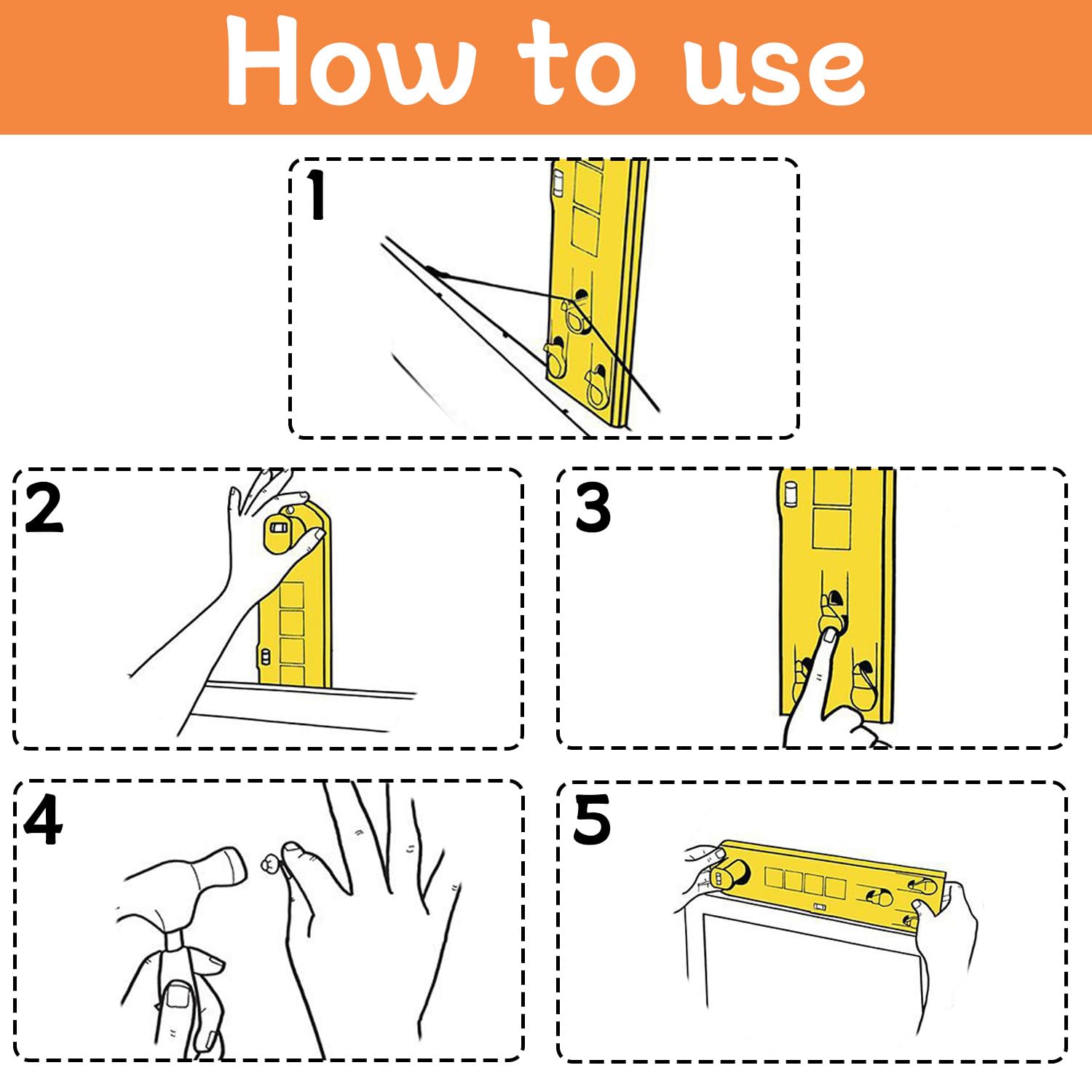 How to use

1

2

3

4

5