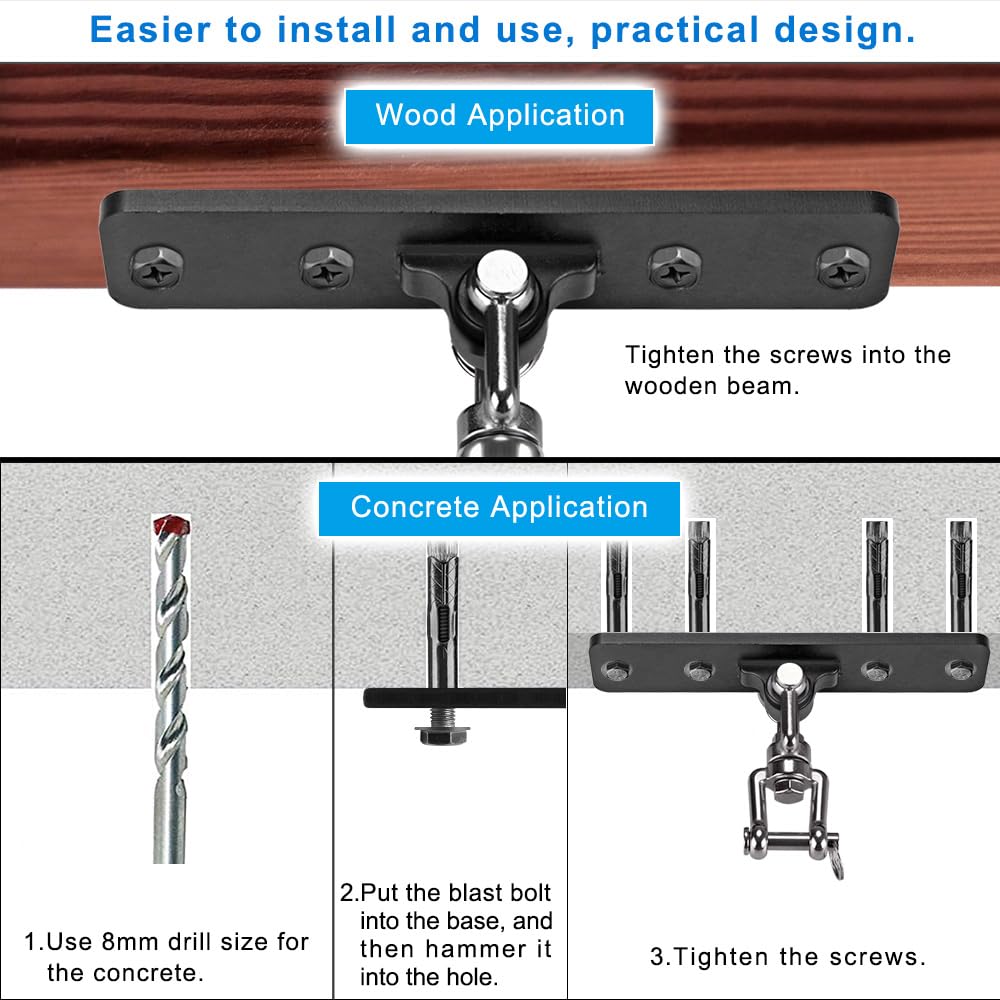 Easier to install and use, practical design.

Wood Application

Tighten the screws into the wooden beam.

Concrete Application

1.Use 8mm drill size for the concrete.

2.Put the blast bolt into the base, and then hammer it into the hole.

3.Tighten the screws.