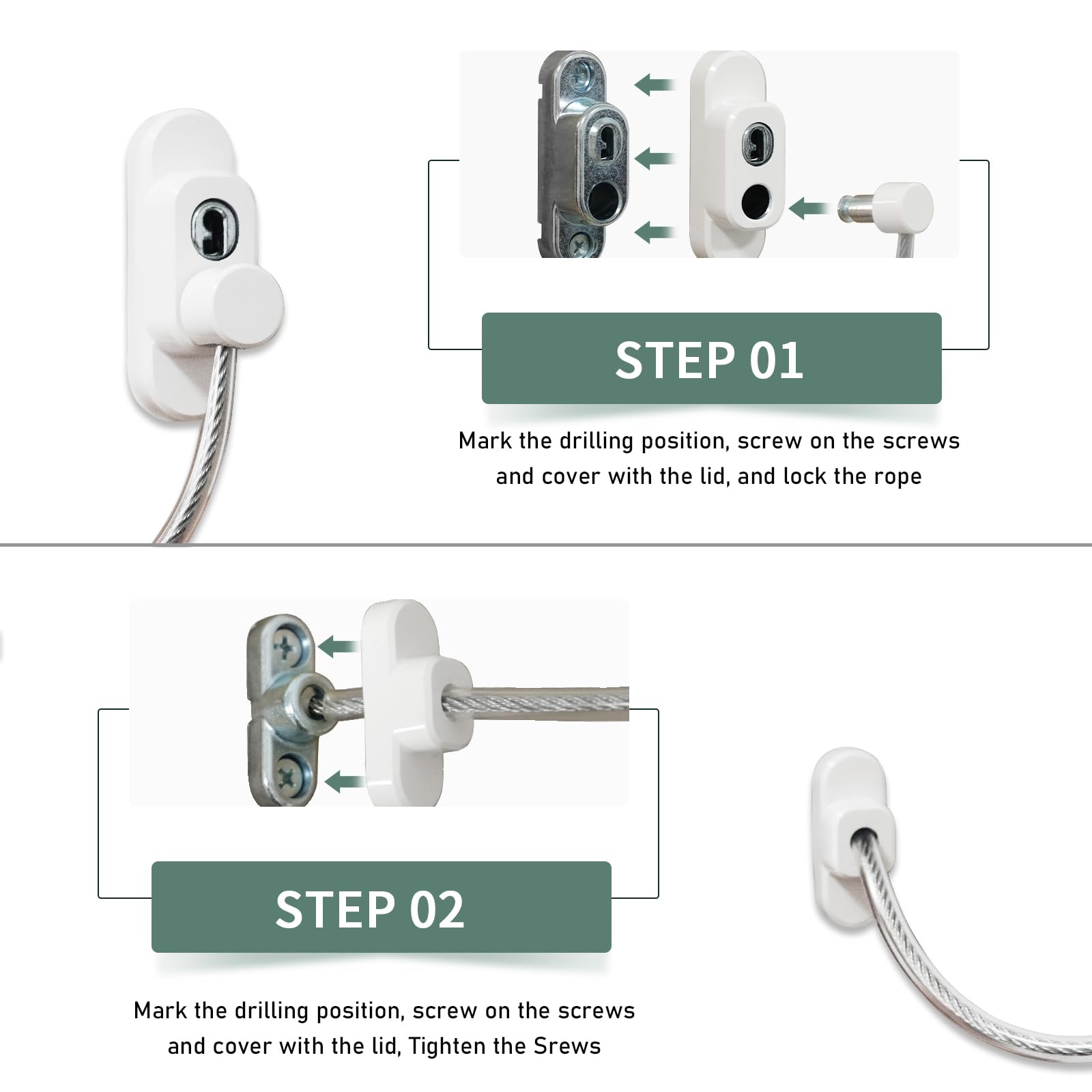 STEP 01

Mark the drilling position, screw on the screws and cover with the lid, and lock the rope

STEP 02

Mark the drilling position, screw on the screws and cover with the lid, Tighten the Srews