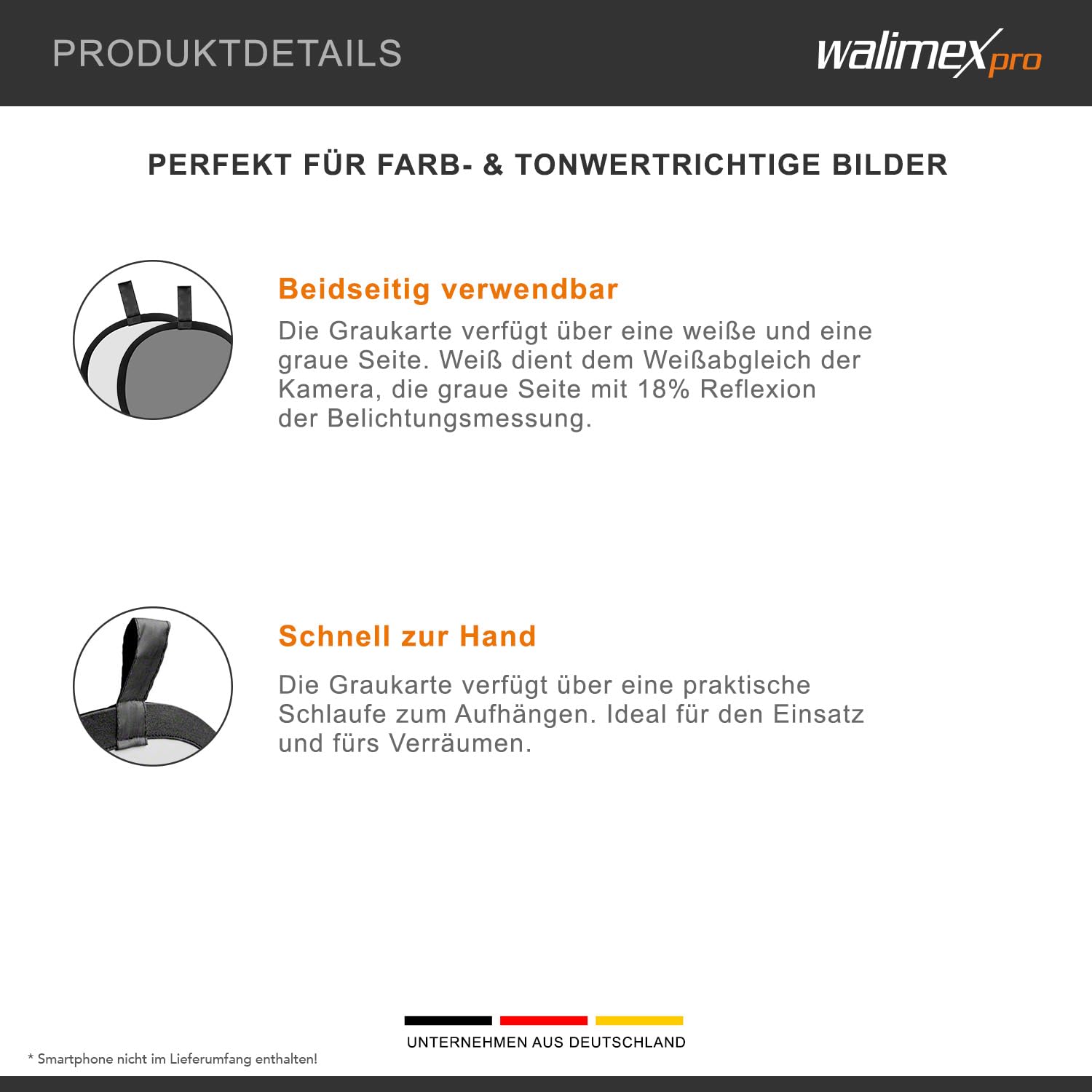 PRODUKTDETAILS

walimex pro

PERFEKT FÜR FARB- & TONWERTRICHTIGE BILDER

Beidseitig verwendbar

Die Graukarte verfügt über eine weiße und eine graue Seite. Weiß dient dem Weißabgleich der Kamera, die graue Seite mit 18% Reflexion der Belichtungsmessung.

Schnell zur Hand

Die Graukarte verfügt über eine praktische Schlaufe zum Aufhängen. Ideal für den Einsatz und fürs Verräumen.

UNTERNEHMEN AUS DEUTSCHLAND

* Smartphone nicht im Lieferumfang enthalten!