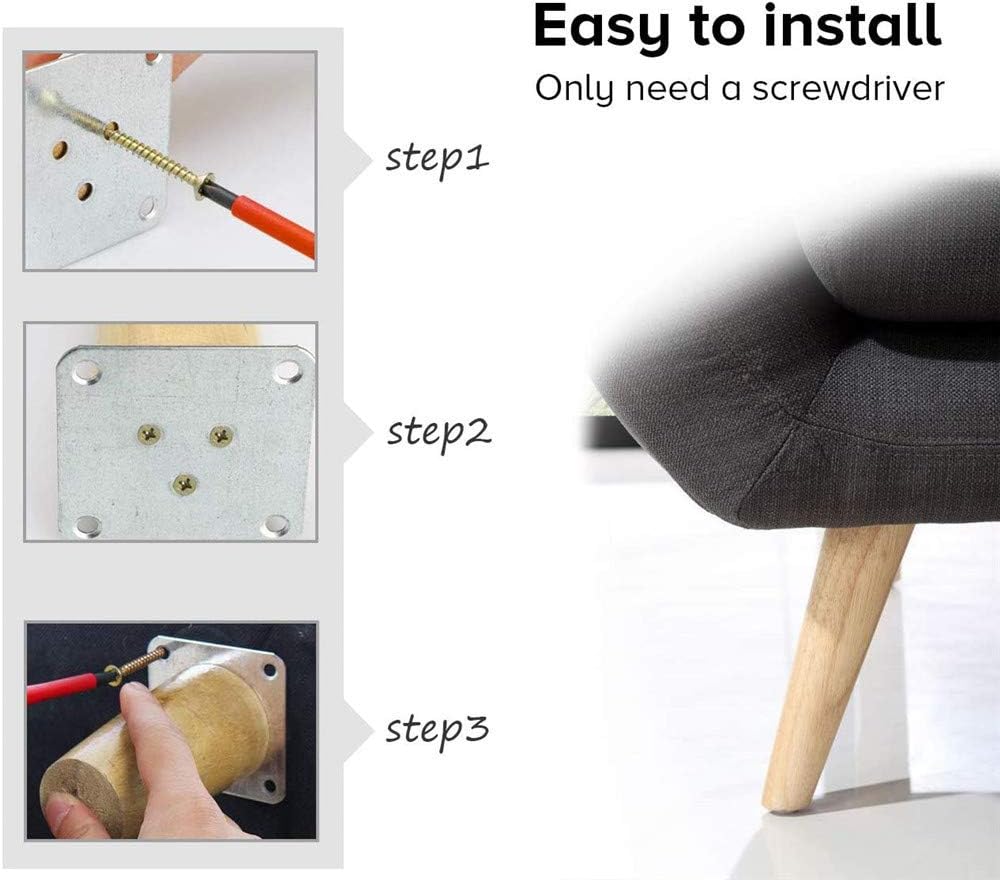 Easy to install
Only need a screwdriver

step1

step2

step3