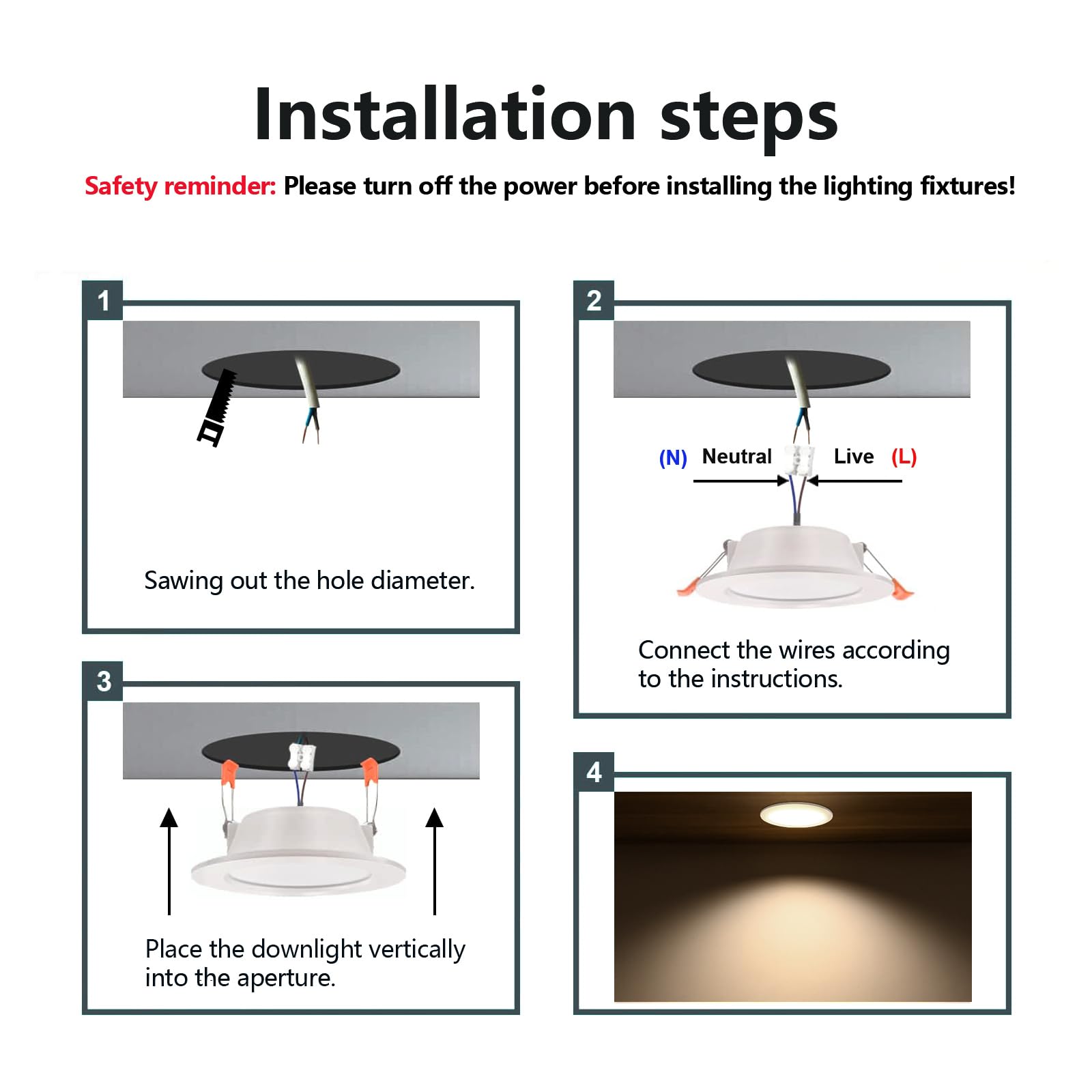 Installation steps

Safety reminder: Please turn off the power before installing the lighting fixtures!

1

Sawing out the hole diameter.

2

(N) Neutral Live (L)

Connect the wires according to the instructions.

3

Place the downlight vertically into the aperture.

4