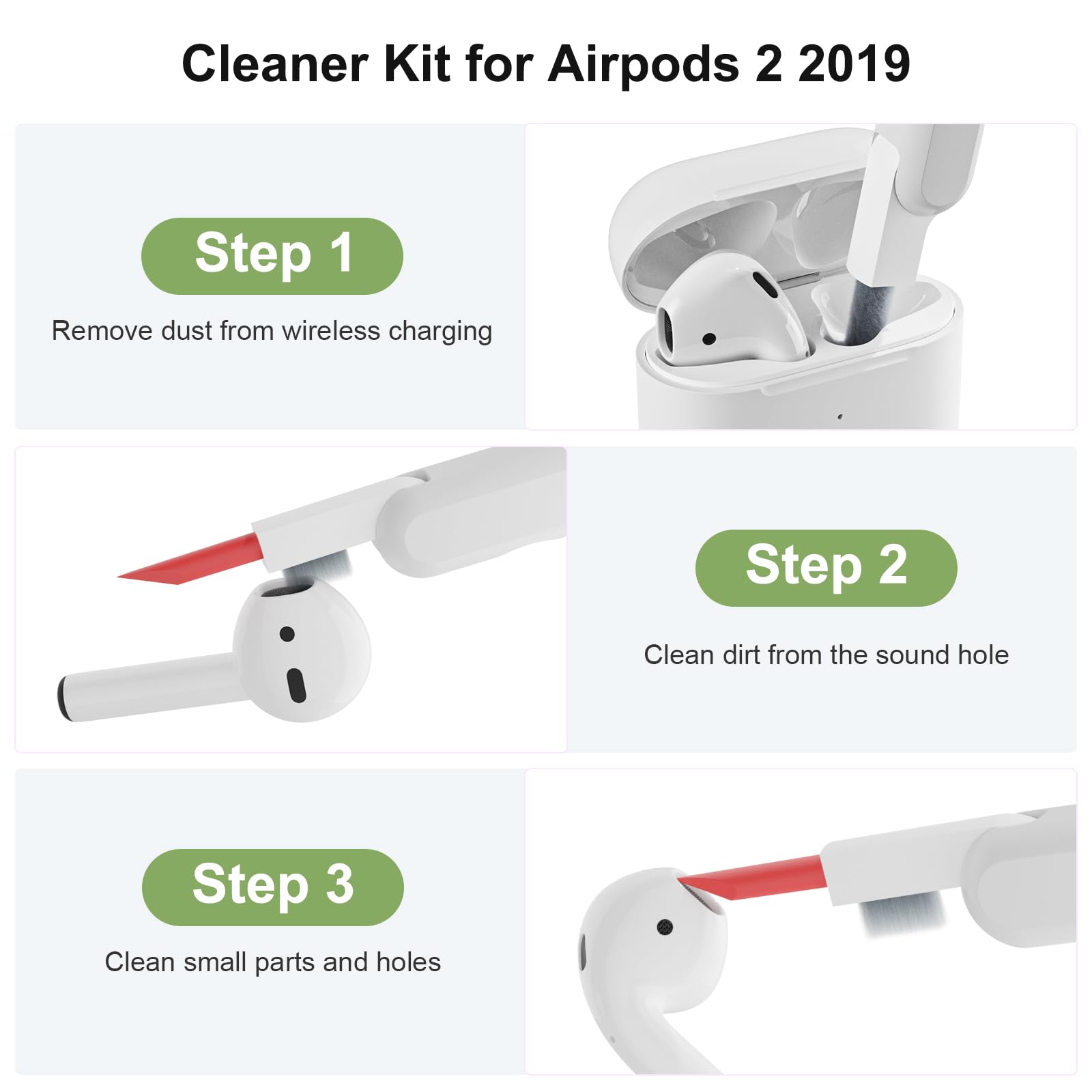 Cleaner Kit for Airpods 2 2019

Step 1

Remove dust from wireless charging

Step 2

Clean dirt from the sound hole

Step 3

Clean small parts and holes