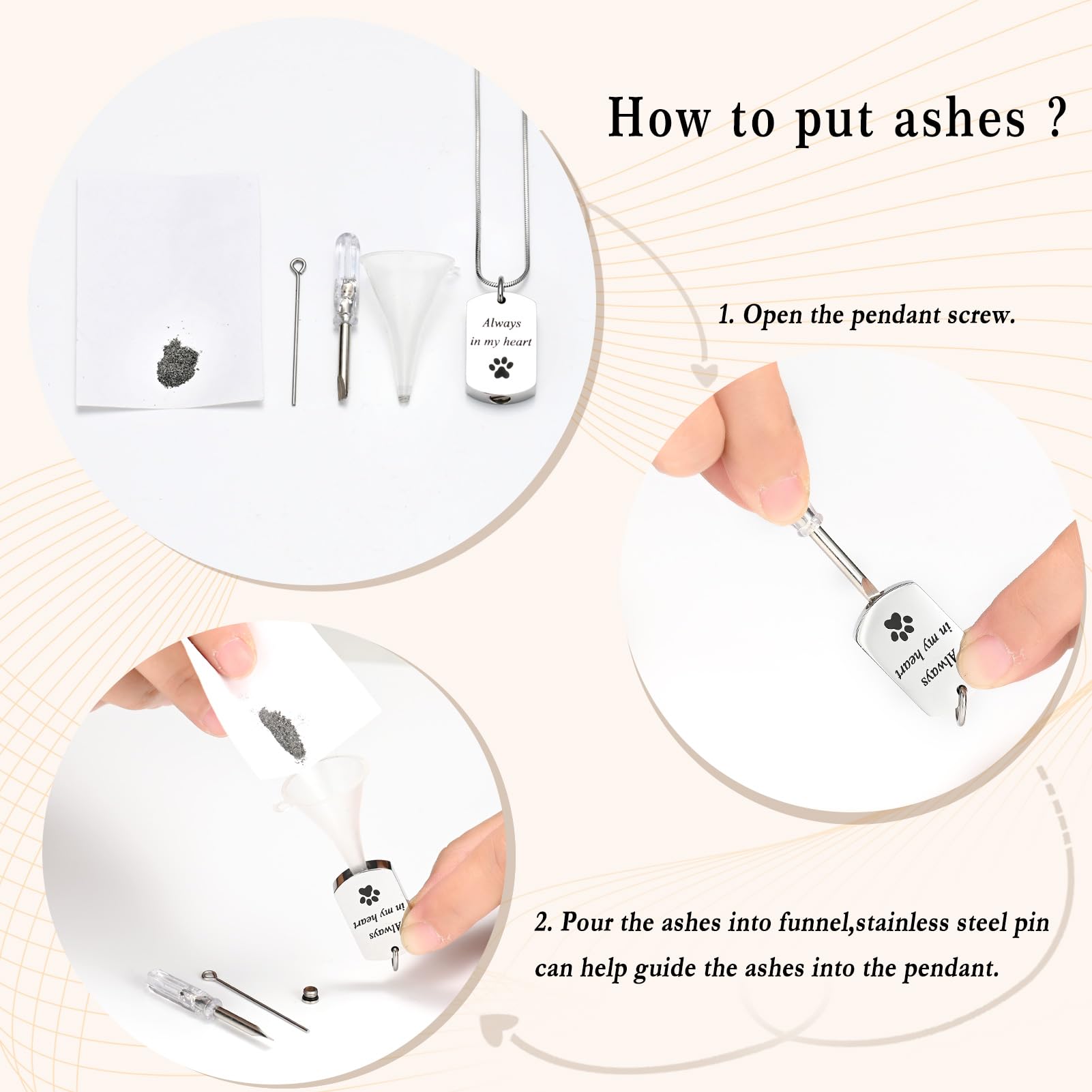 How to put ashes ?

Always
in my heart

1. Open the pendant screw.

Always
in my heart

Always
in my heart

2. Pour the ashes into funnel,stainless steel pin can help guide the ashes into the pendant.