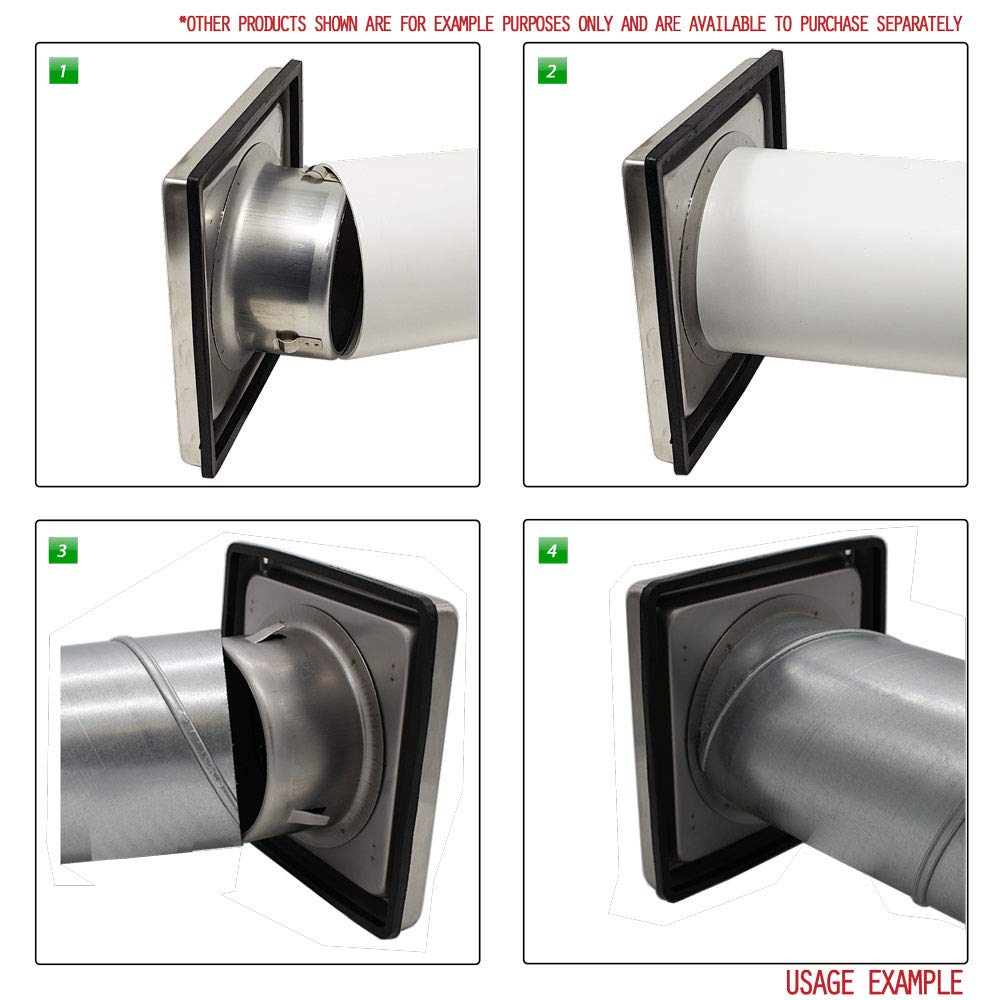 *OTHER PRODUCTS SHOWN ARE FOR EXAMPLE PURPOSES ONLY AND ARE AVAILABLE TO PURCHASE SEPARATELY

1

2

3

4

USAGE EXAMPLE