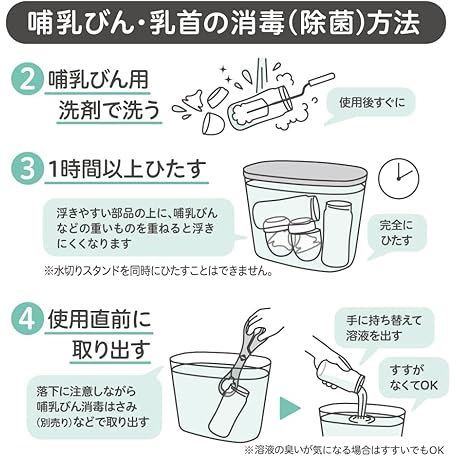 哺乳びん・乳首の消毒(除菌)方法

2 哺乳びん用洗剤で洗う

使用後すぐに

3 1時間以上ひたす

浮きやすい部品の上に、哺乳びんなどの重いものを重ねると浮きにくくなります

完全にひたす

※水切りスタンドを同時にひたすことはできません。

4 使用直前に取り出す

落下に注意しながら哺乳びん消毒はさみ(別売り)などで取り出す

手に持ち替えて溶液を出す

すすがなくてOK

※溶液の臭いが気になる場合はすすいでもOK