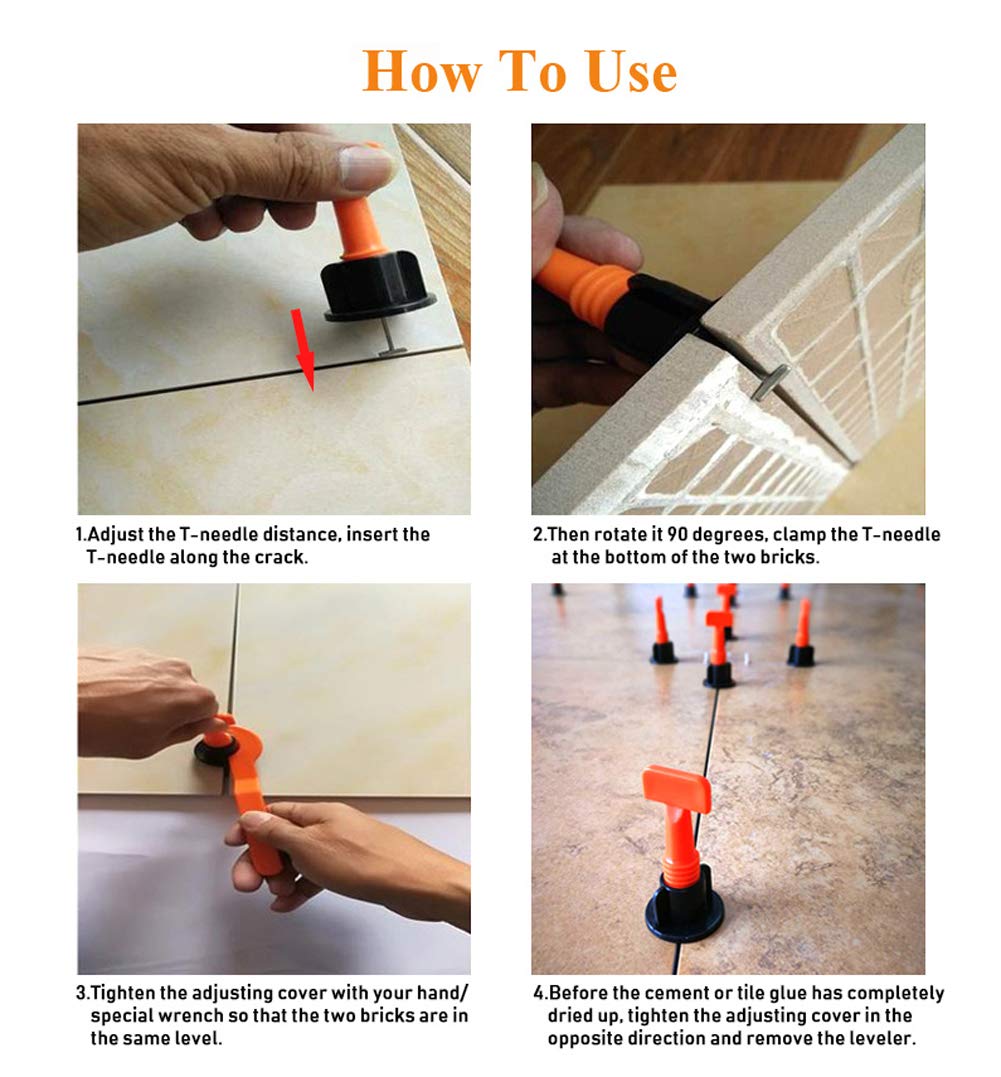 How To Use

1.Adjust the T-needle distance, insert the T-needle along the crack.

2.Then rotate it 90 degrees, clamp the T-needle at the bottom of the two bricks.

3.Tighten the adjusting cover with your hand/ special wrench so that the two bricks are in the same level.

4.Before the cement or tile glue has completely dried up, tighten the adjusting cover in the opposite direction and remove the leveler.