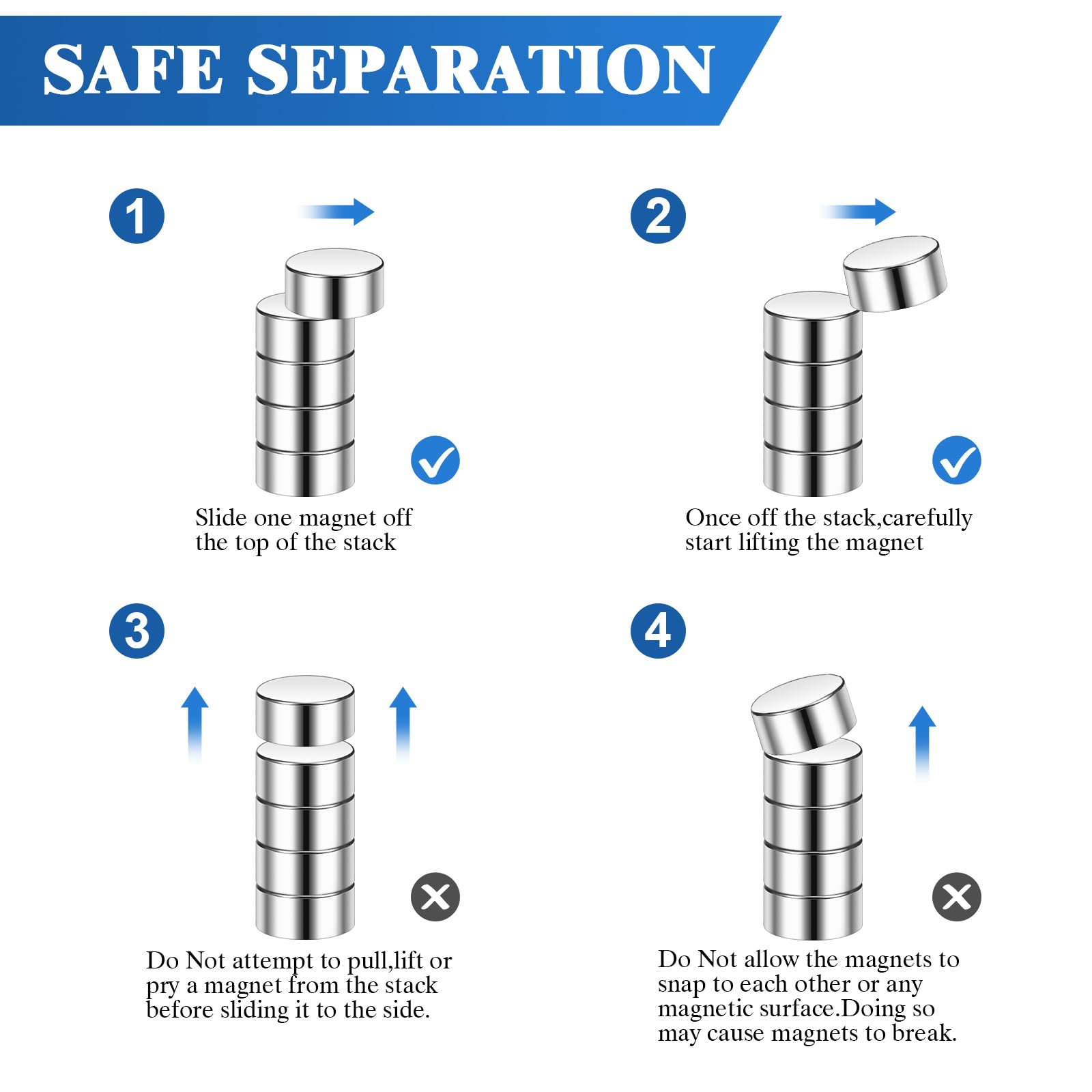 SAFE SEPARATION

1

Slide one magnet off the top of the stack

2

Once off the stack,carefully start lifting the magnet

3

Do Not attempt to pull,lift or pry a magnet from the stack before sliding it to the side.

4

Do Not allow the magnets to snap to each other or any magnetic surface.Doing so may cause magnets to break.