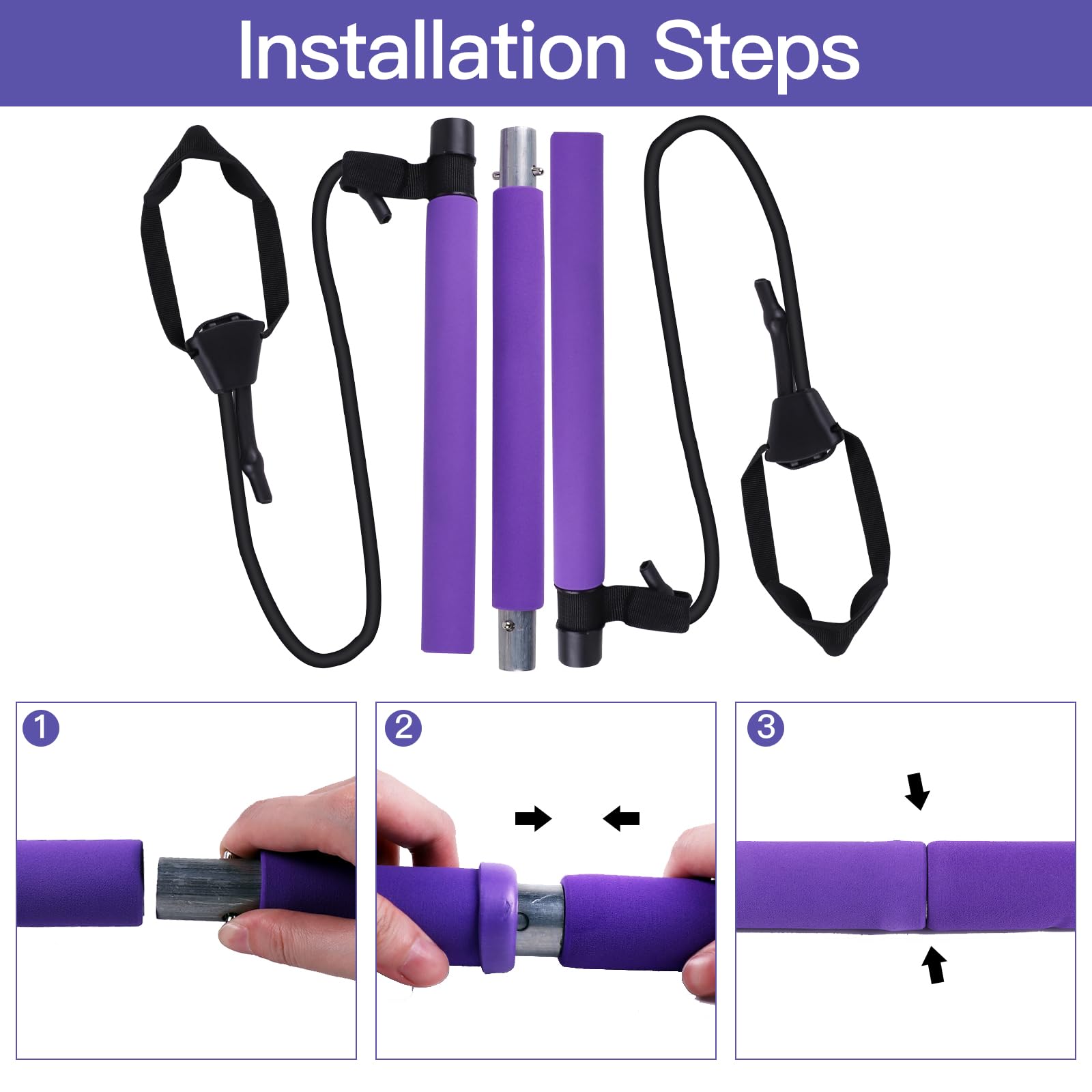 Installation Steps

1

2

3