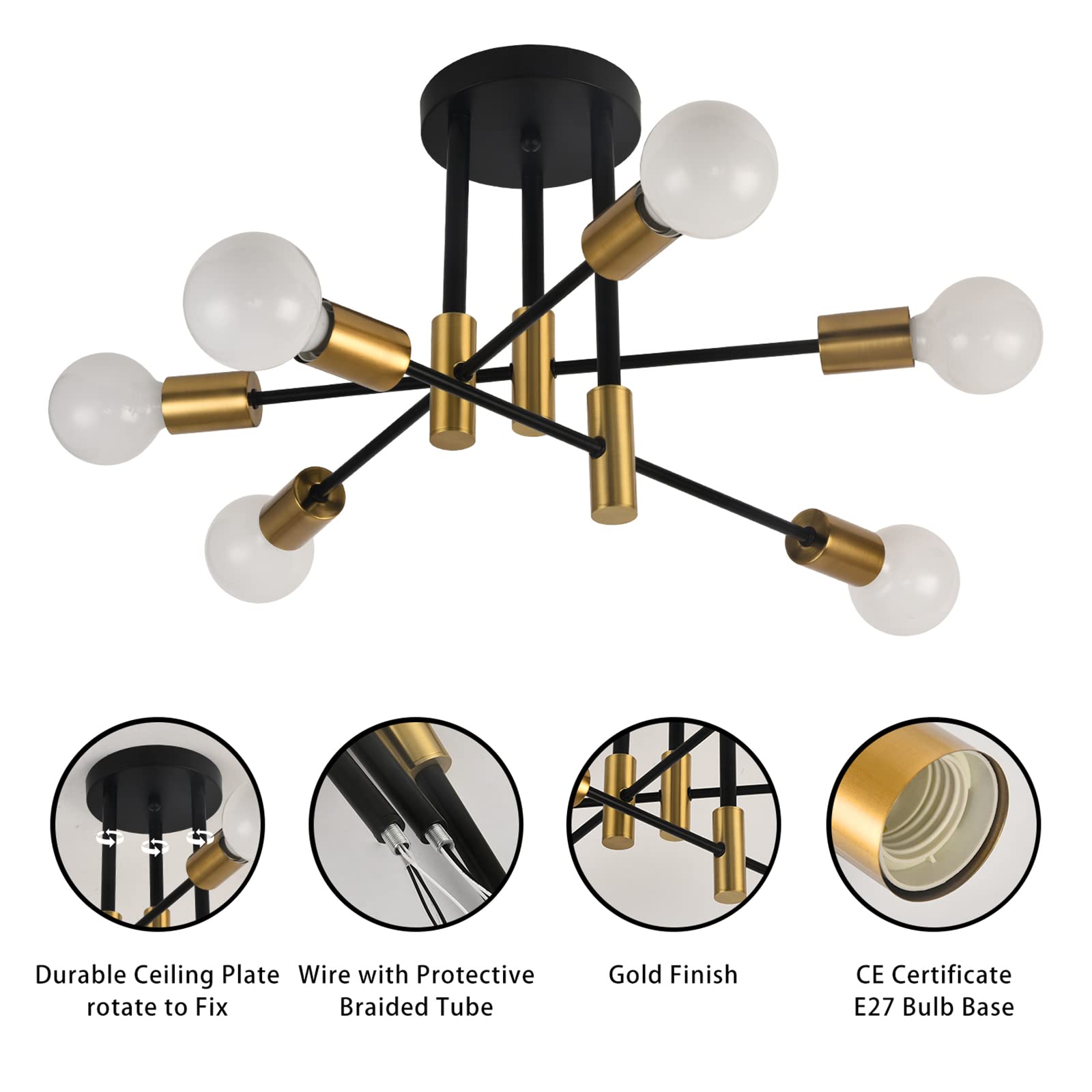 Durable Ceiling Plate rotate to Fix

Wire with Protective Braided Tube

Gold Finish

CE Certificate E27 Bulb Base