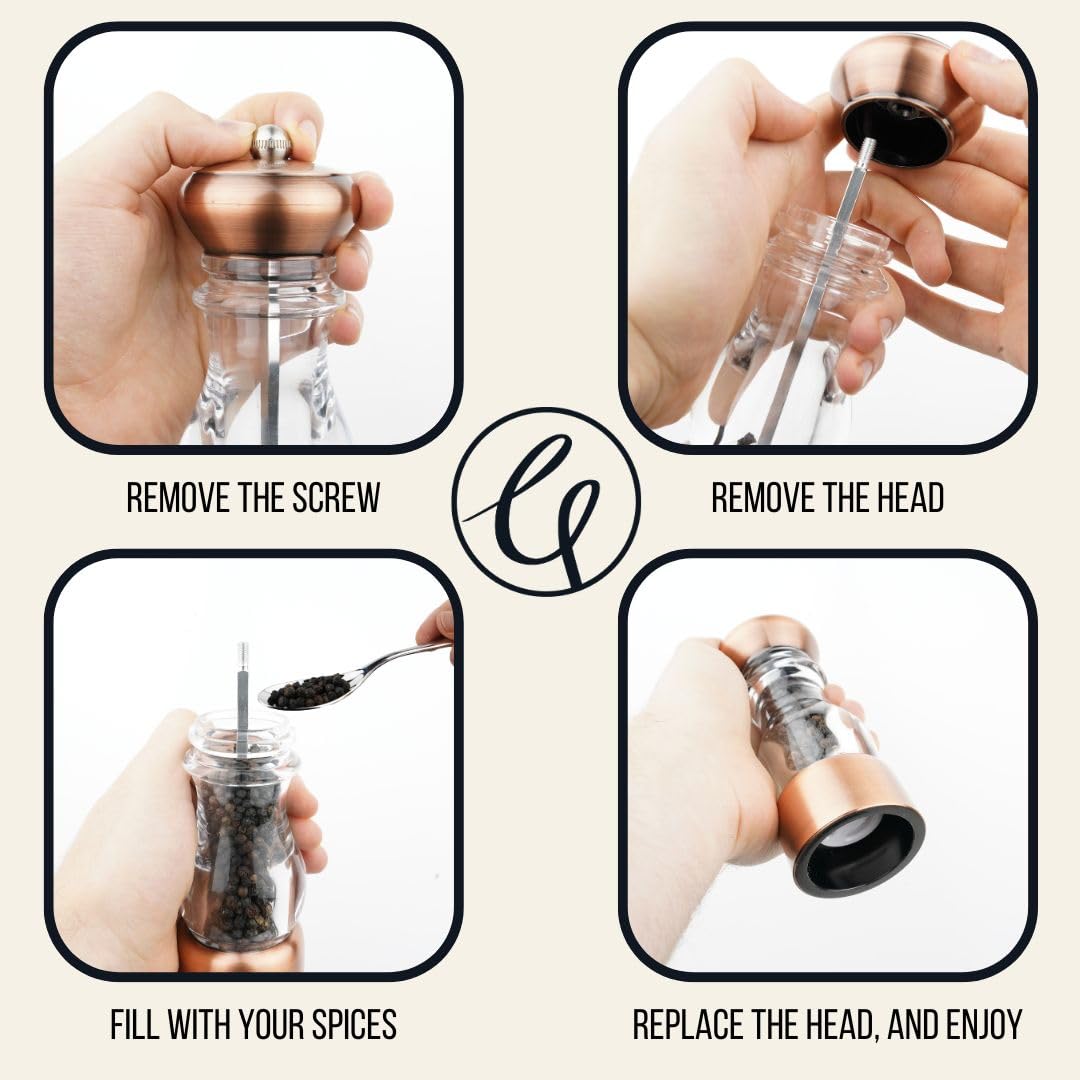 REMOVE THE SCREW

REMOVE THE HEAD

FILL WITH YOUR SPICES

REPLACE THE HEAD, AND ENJOY