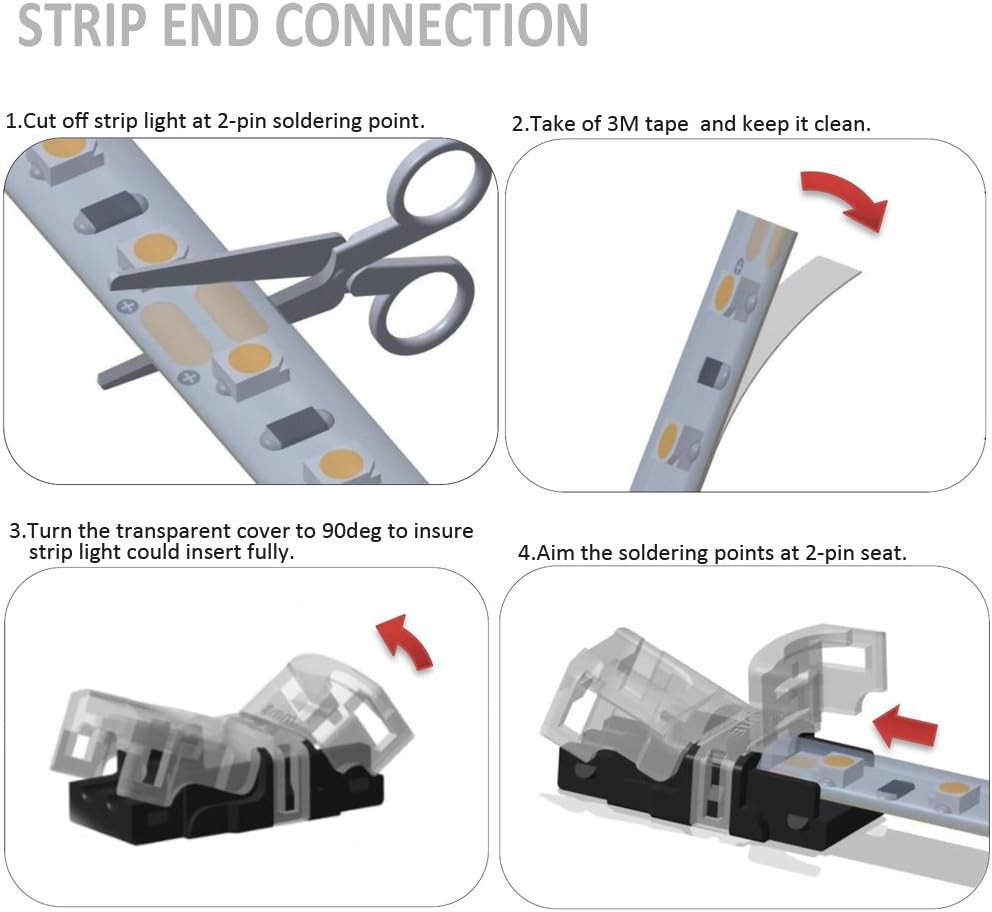 STRIP END CONNECTION

1.Cut off strip light at 2-pin soldering point.

2.Take of 3M tape  and keep it clean.

3.Turn the transparent cover to 90deg to insure strip light could insert fully.

4.Aim the soldering points at 2-pin seat.