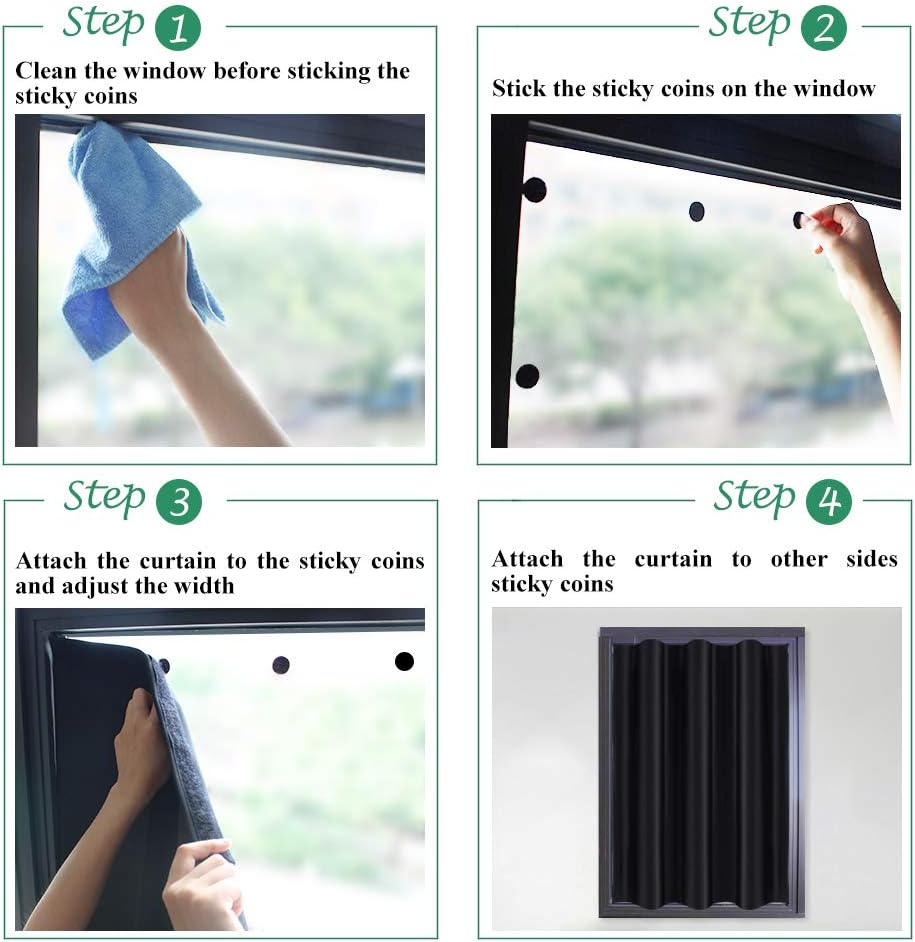 Step 1

Clean the window before sticking the sticky coins

Step 2

Stick the sticky coins on the window

Step 3

Attach the curtain to the sticky coins and adjust the width

Step 4

Attach the curtain to other sides sticky coins