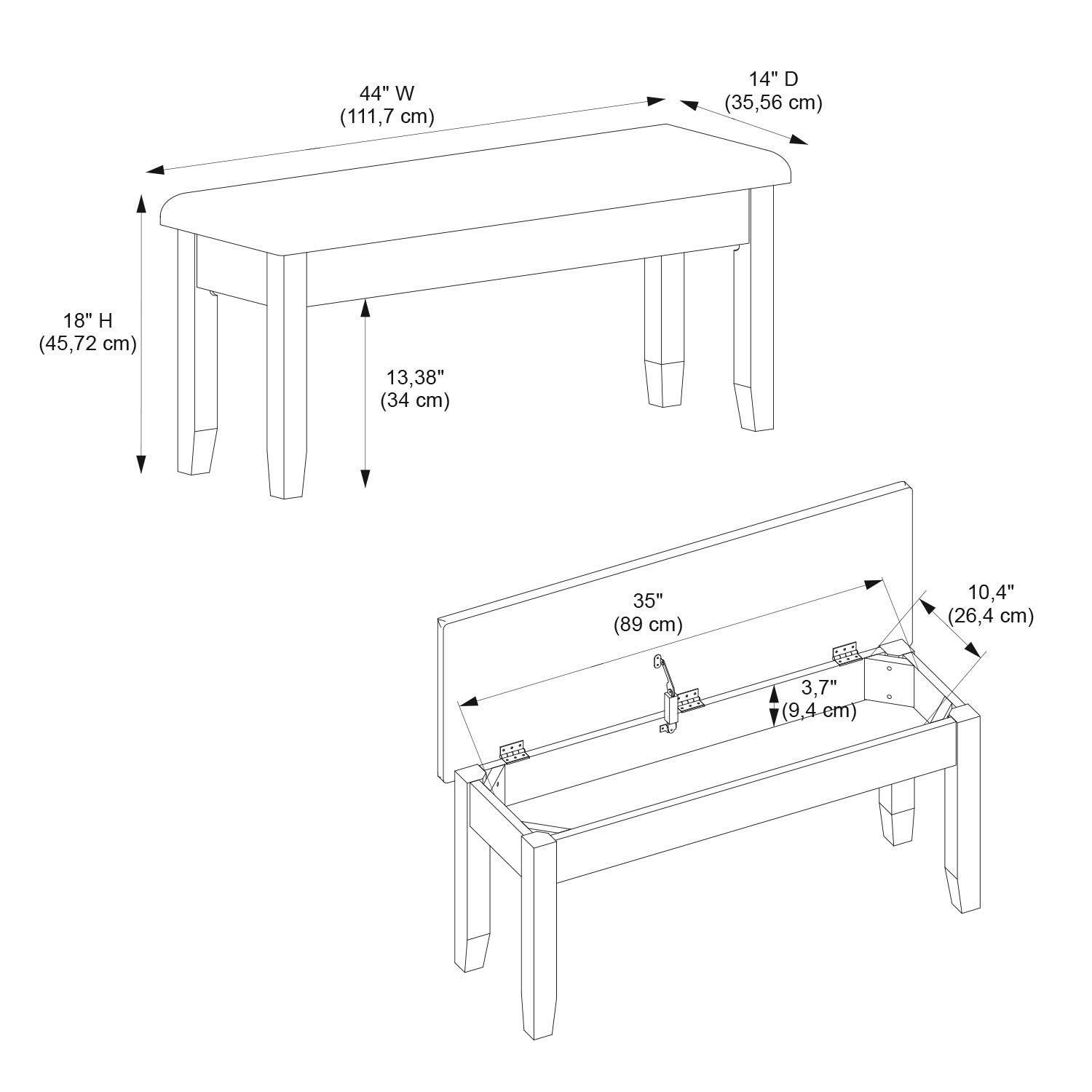 44" W
(111,7 cm)

14" D
(35,56 cm)

18" H
(45,72 cm)

13,38"
(34 cm)

35"
(89 cm)

10,4"
(26,4 cm)

3,7"
(9,4 cm)