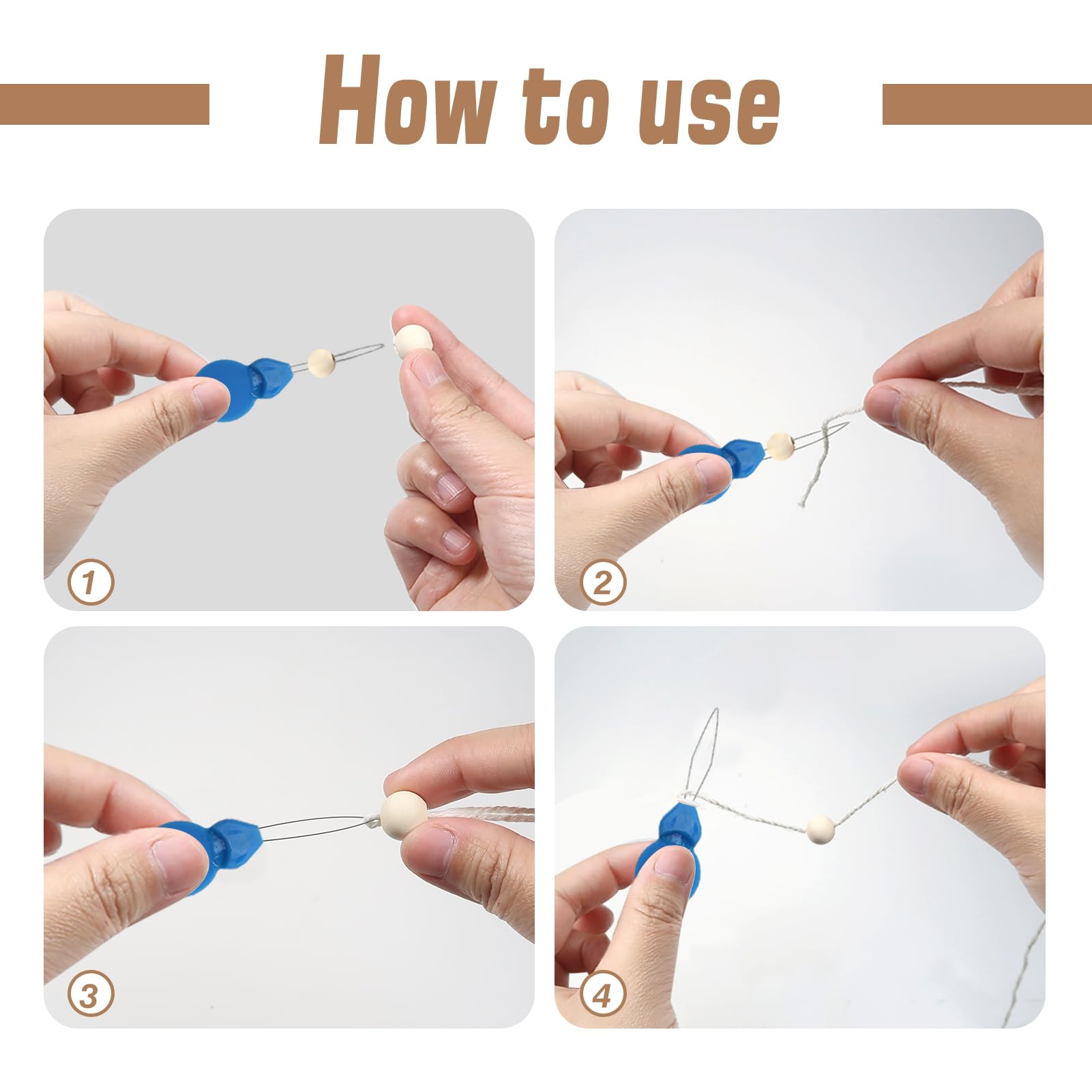 How to use

1

2

3

4