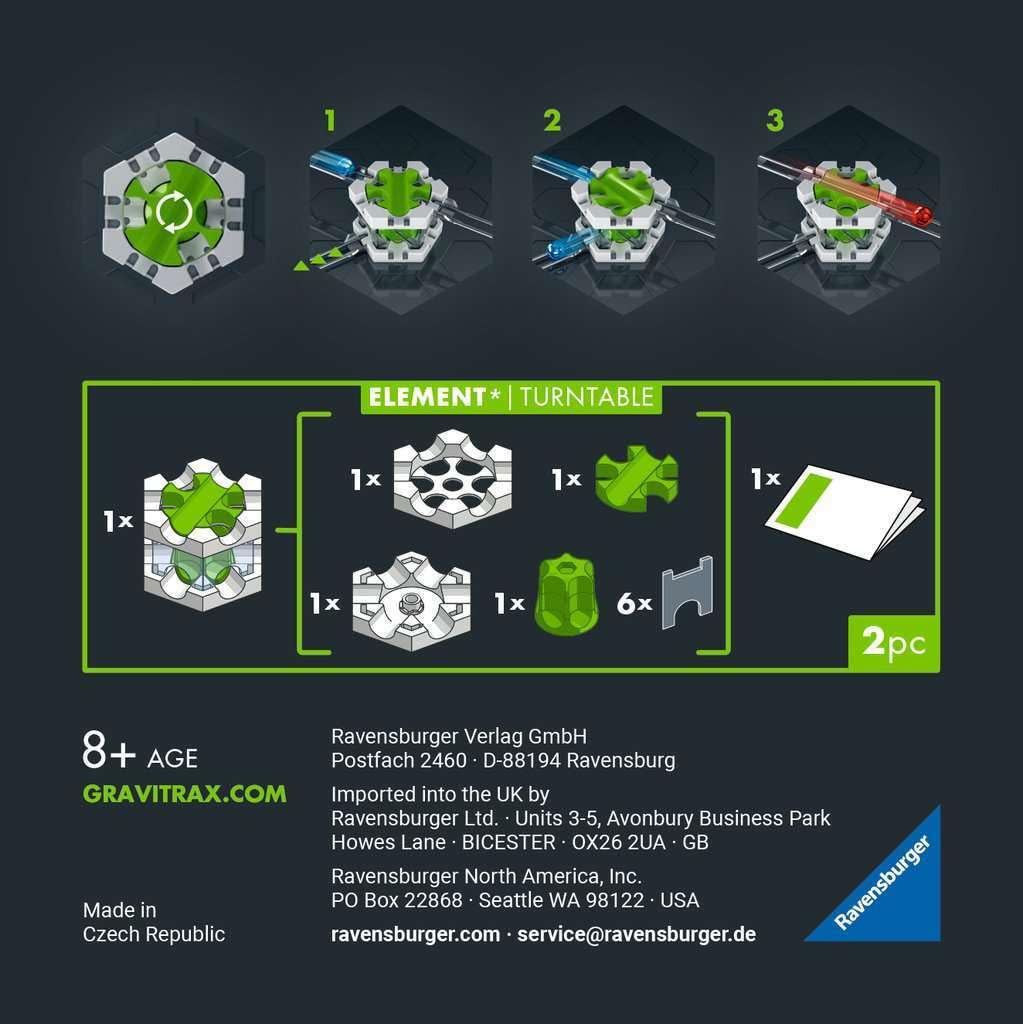 1

2

3

ELEMENT* | TURNTABLE

1x

1x

1x

1x

1x

6x

1x

2pc

8+ AGE

GRAVITRAX.COM

Made in
Czech Republic

Ravensburger Verlag GmbH
Postfach 2460 · D-88194 Ravensburg

Imported into the UK by
Ravensburger Ltd. · Units 3-5, Avonbury Business Park
Howes Lane · BICESTER · OX26 2UA · GB

Ravensburger North America, Inc.
PO Box 22868 · Seattle WA 98122 · USA

ravensburger.com · service@ravensburger.de

Ravensburger