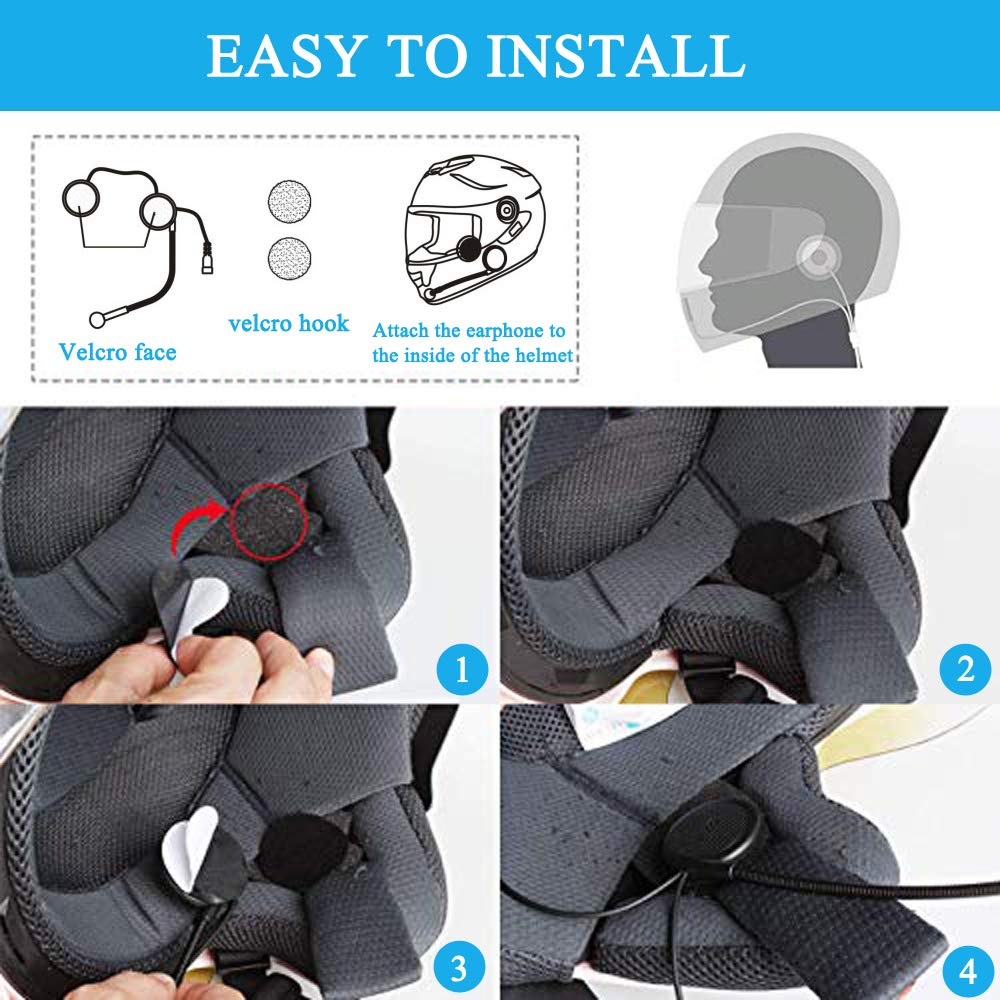 EASY TO INSTALL

Velcro face

velcro hook

Attach the earphone to the inside of the helmet

1

2

3

4