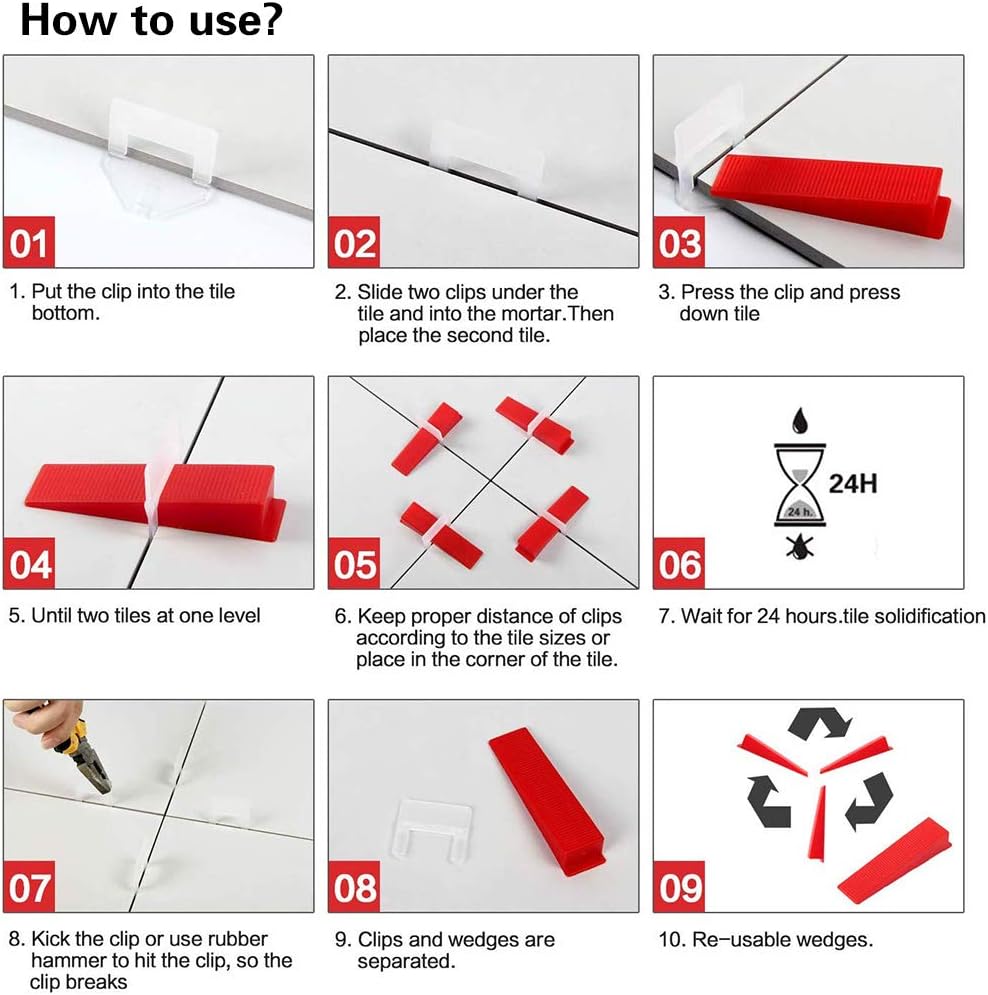 How to use?

01

1. Put the clip into the tile bottom.

02

2. Slide two clips under the tile and into the mortar.Then place the second tile.

03

3. Press the clip and press down tile

04

5. Until two tiles at one level

05

6. Keep proper distance of clips according to the tile sizes or place in the corner of the tile.

24H

24 h.

06

7. Wait for 24 hours.tile solidification

07

8. Kick the clip or use rubber hammer to hit the clip, so the clip breaks

08

9. Clips and wedges are separated.

09

10. Re-usable wedges.