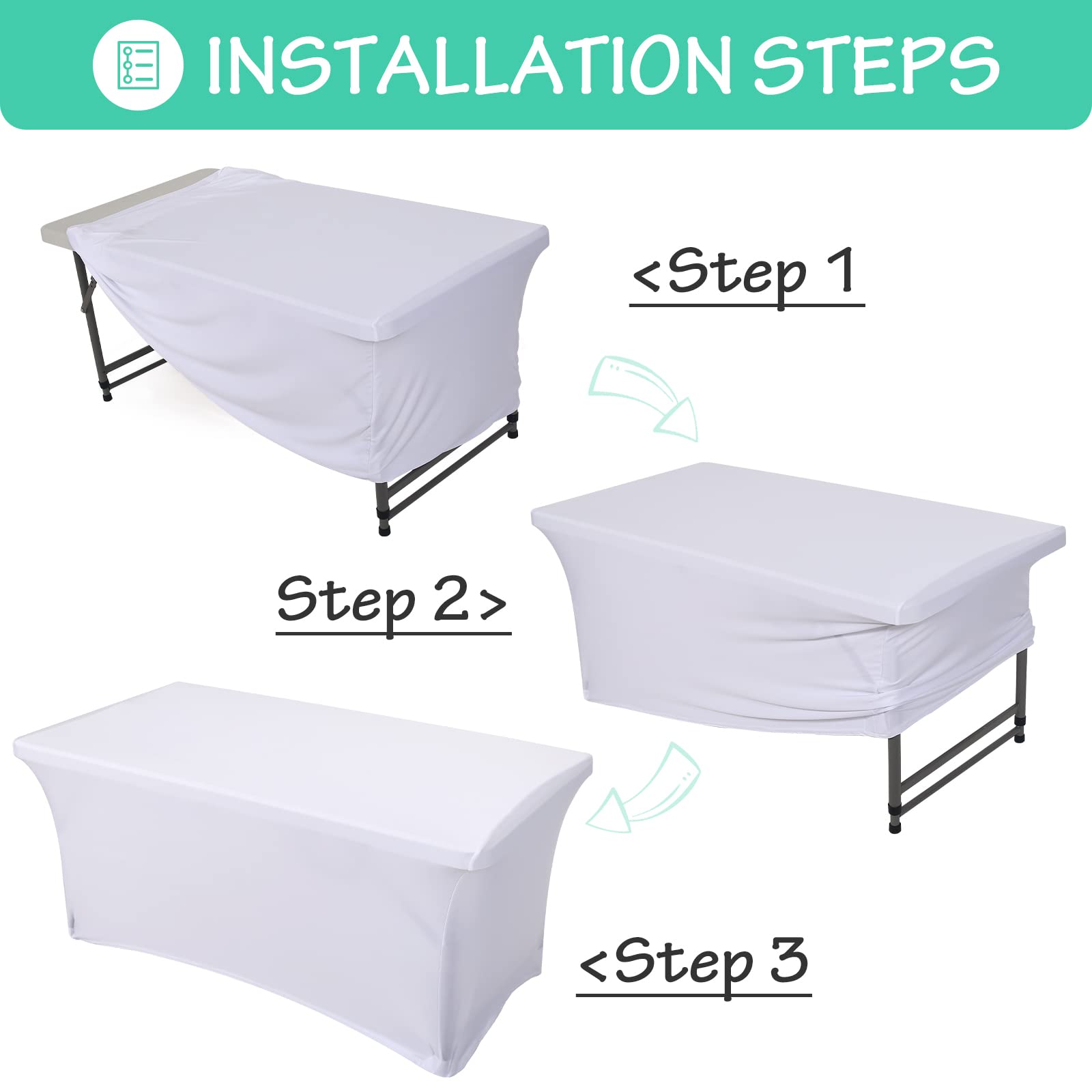 INSTALLATION STEPS

<Step 1

Step 2>

<Step 3