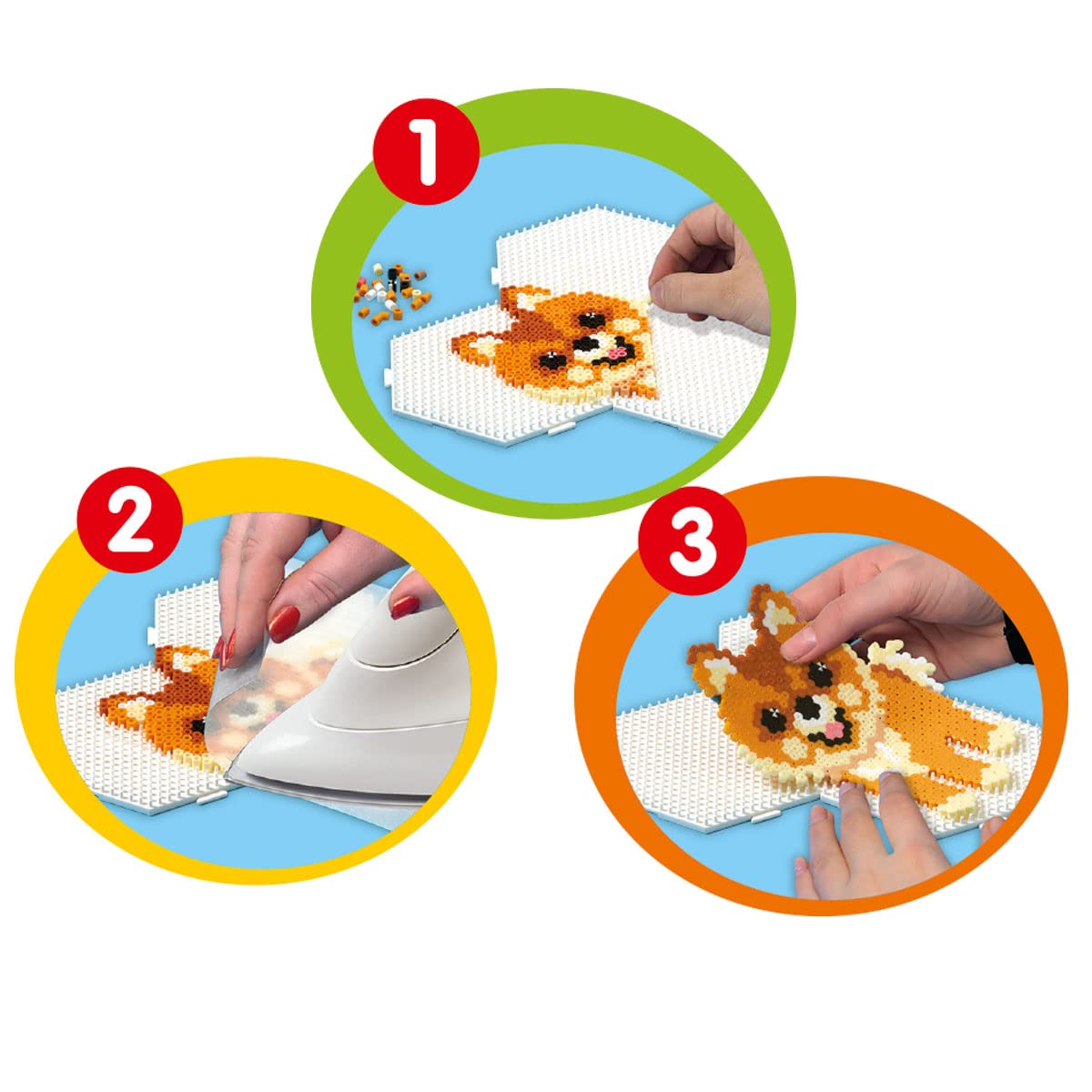 1

2

3