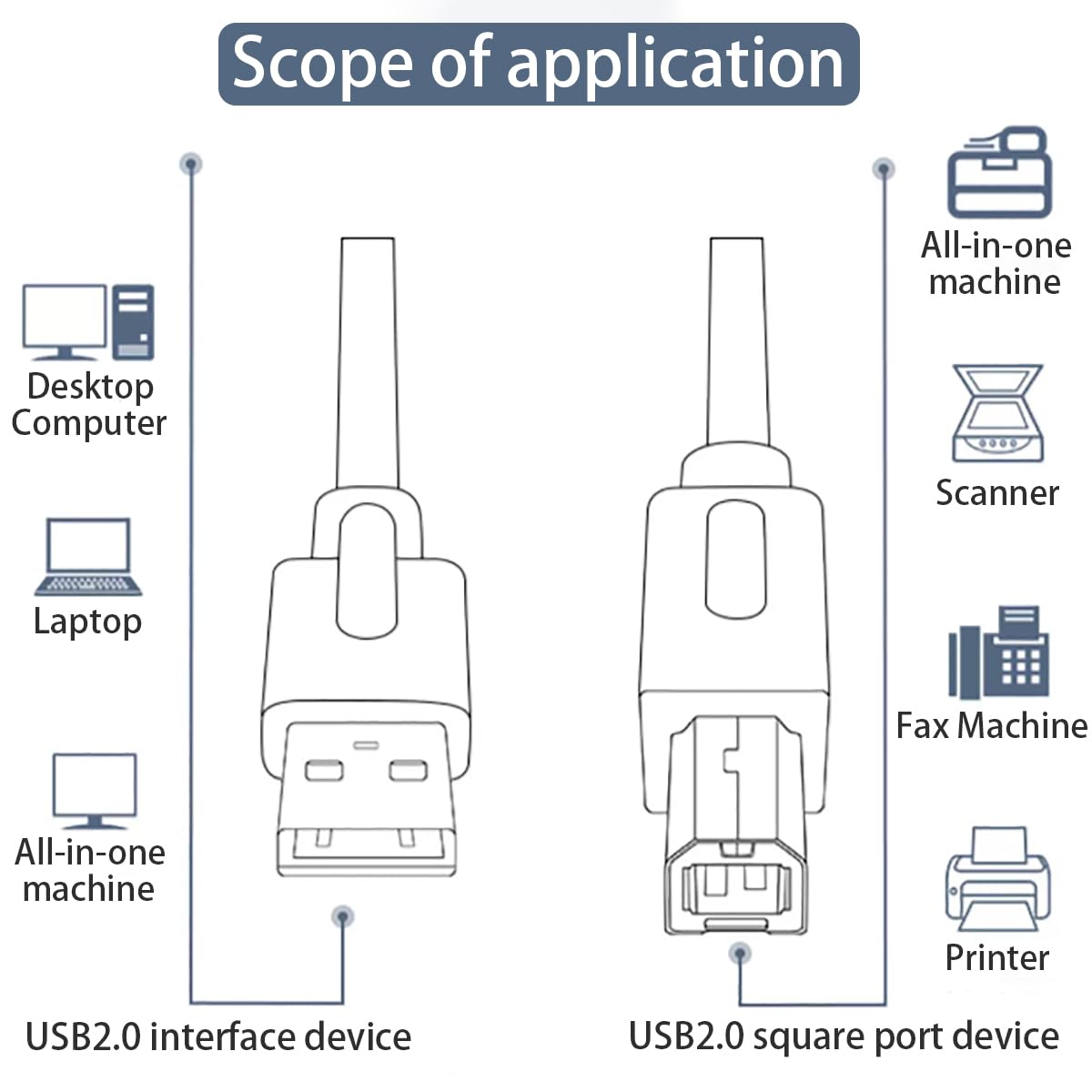 Scope of application

Desktop Computer

Laptop

All-in-one machine

USB2.0 interface device

All-in-one machine

Scanner

Fax Machine

Printer

USB2.0 square port device