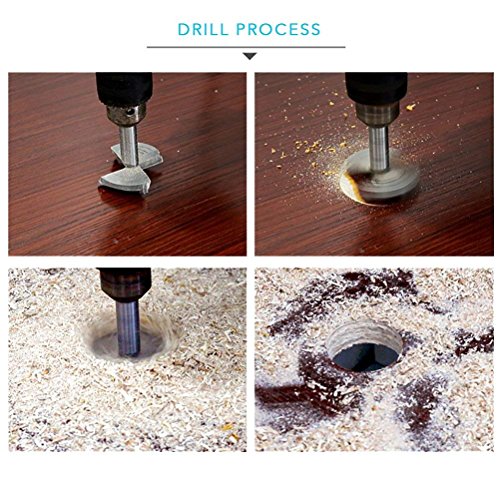 DRILL PROCESS