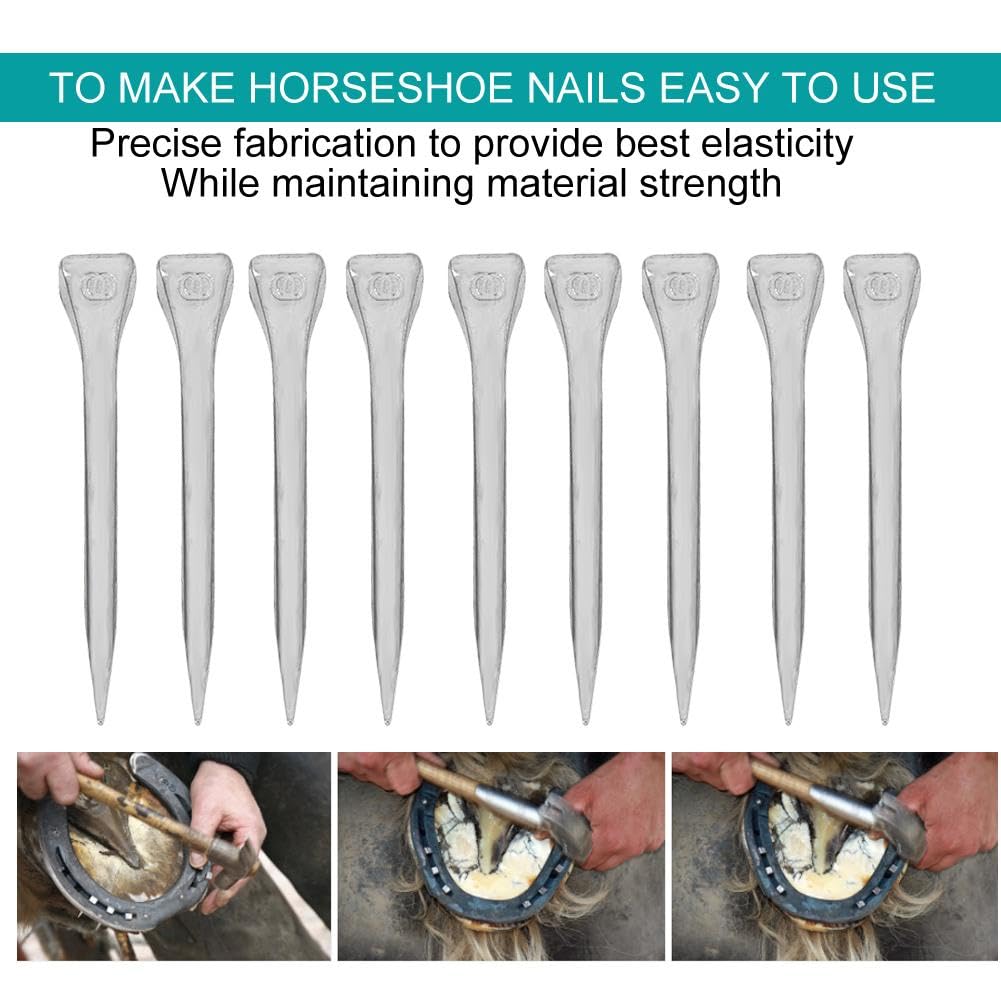 TO MAKE HORSESHOE NAILS EASY TO USE

Precise fabrication to provide best elasticity
While maintaining material strength