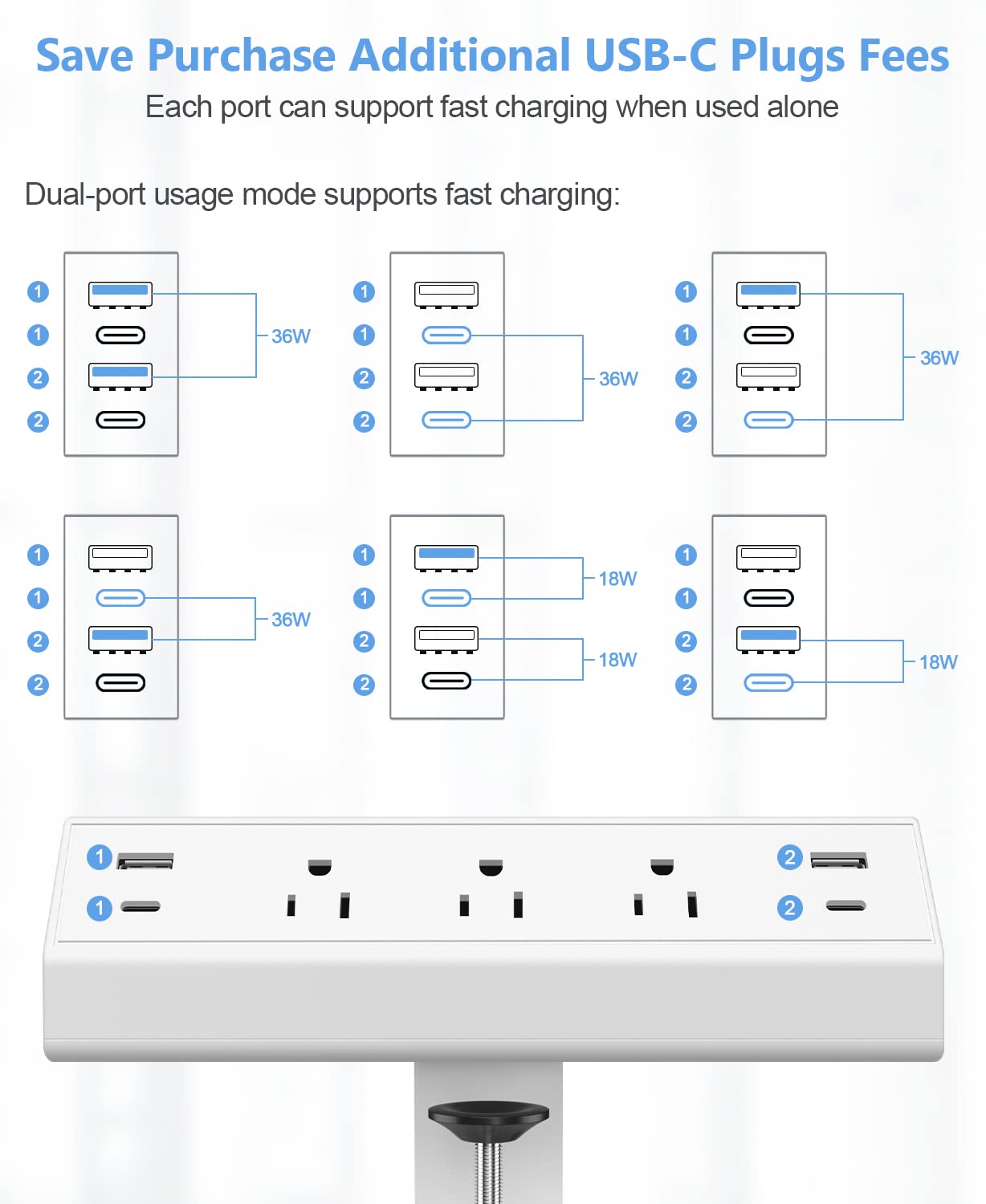 Save Purchase Additional USB-C Plugs Fees

Each port can support fast charging when used alone

Dual-port usage mode supports fast charging:

1
1
2
2
36W

1
1
2
2
36W

1
1
2
2
36W

1
1
2
2
36W

1
1
2
2
18W
18W

1
1
2
2
18W

1
1
2
2