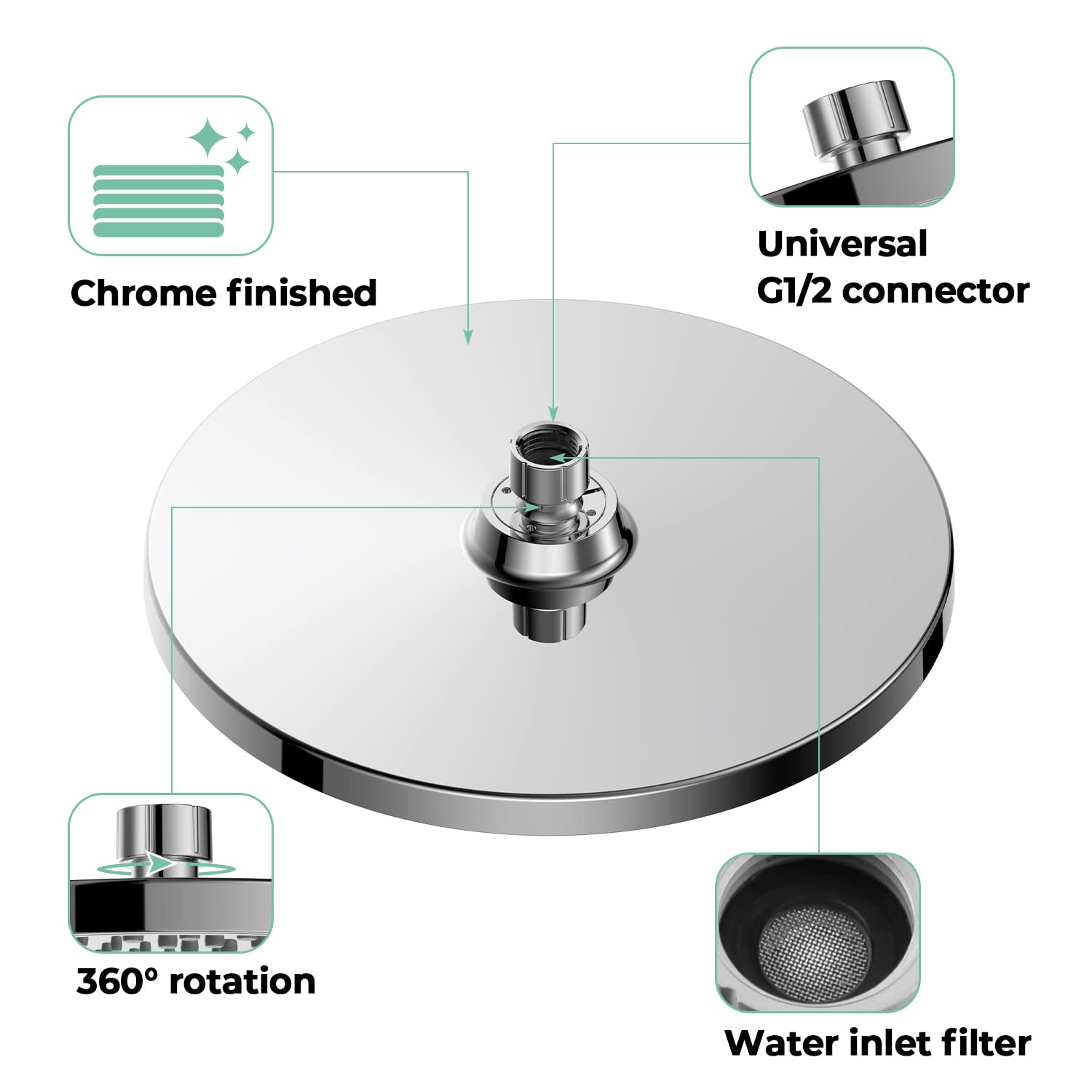 Chrome finished

Universal G1/2 connector

360° rotation

Water inlet filter