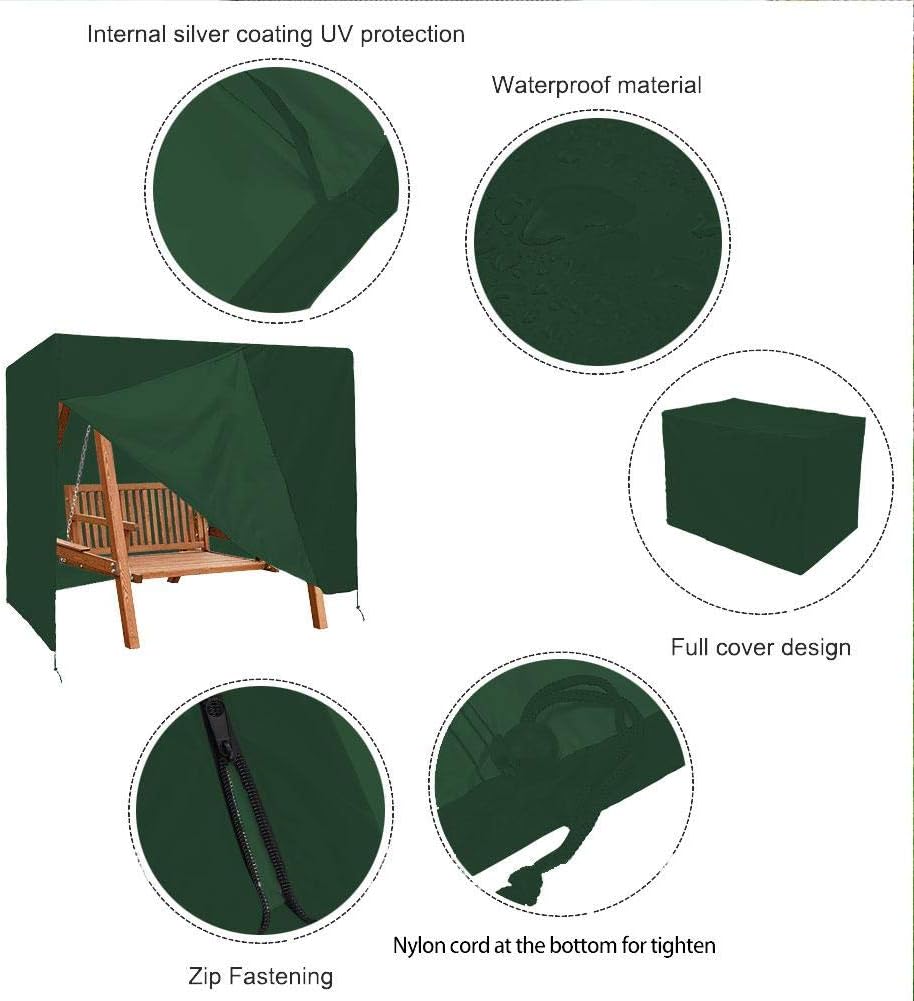 Internal silver coating UV protection

Waterproof material

Full cover design

Nylon cord at the bottom for tighten

Zip Fastening