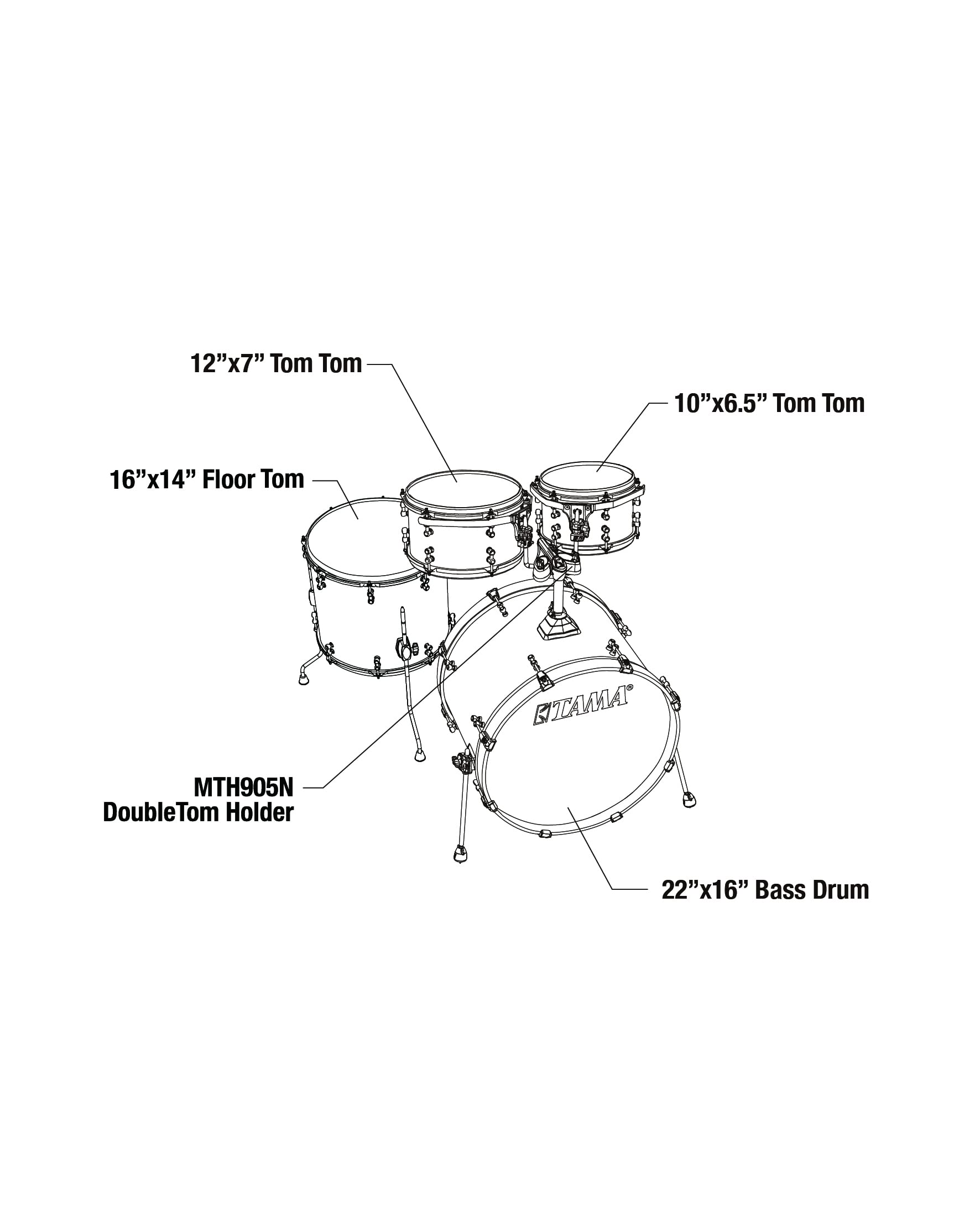 12”x7” Tom Tom

10”x6.5” Tom Tom

16”x14” Floor Tom

TAMA®

MTH905N
DoubleTom Holder

22”x16” Bass Drum