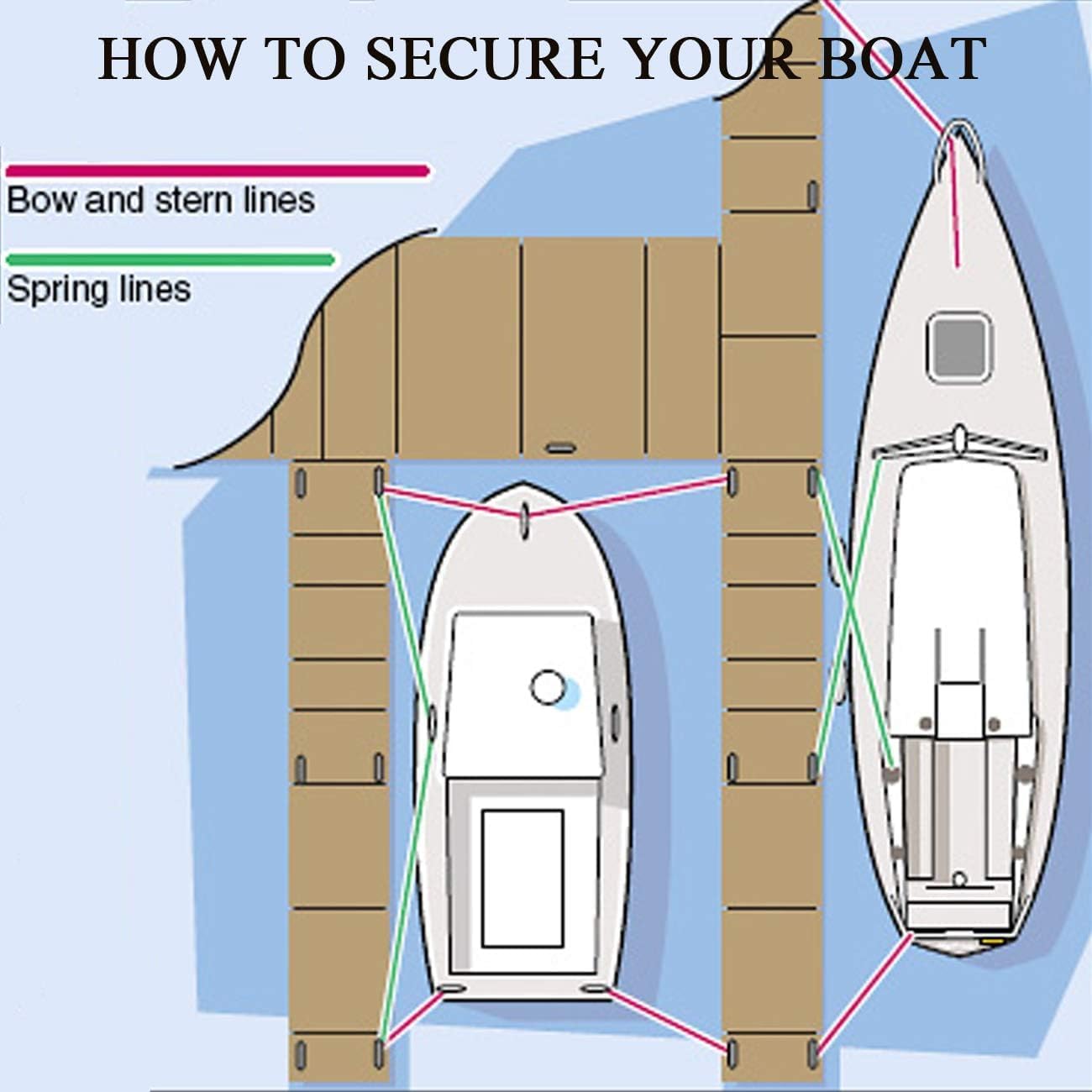 HOW TO SECURE YOUR BOAT

Bow and stern lines

Spring lines