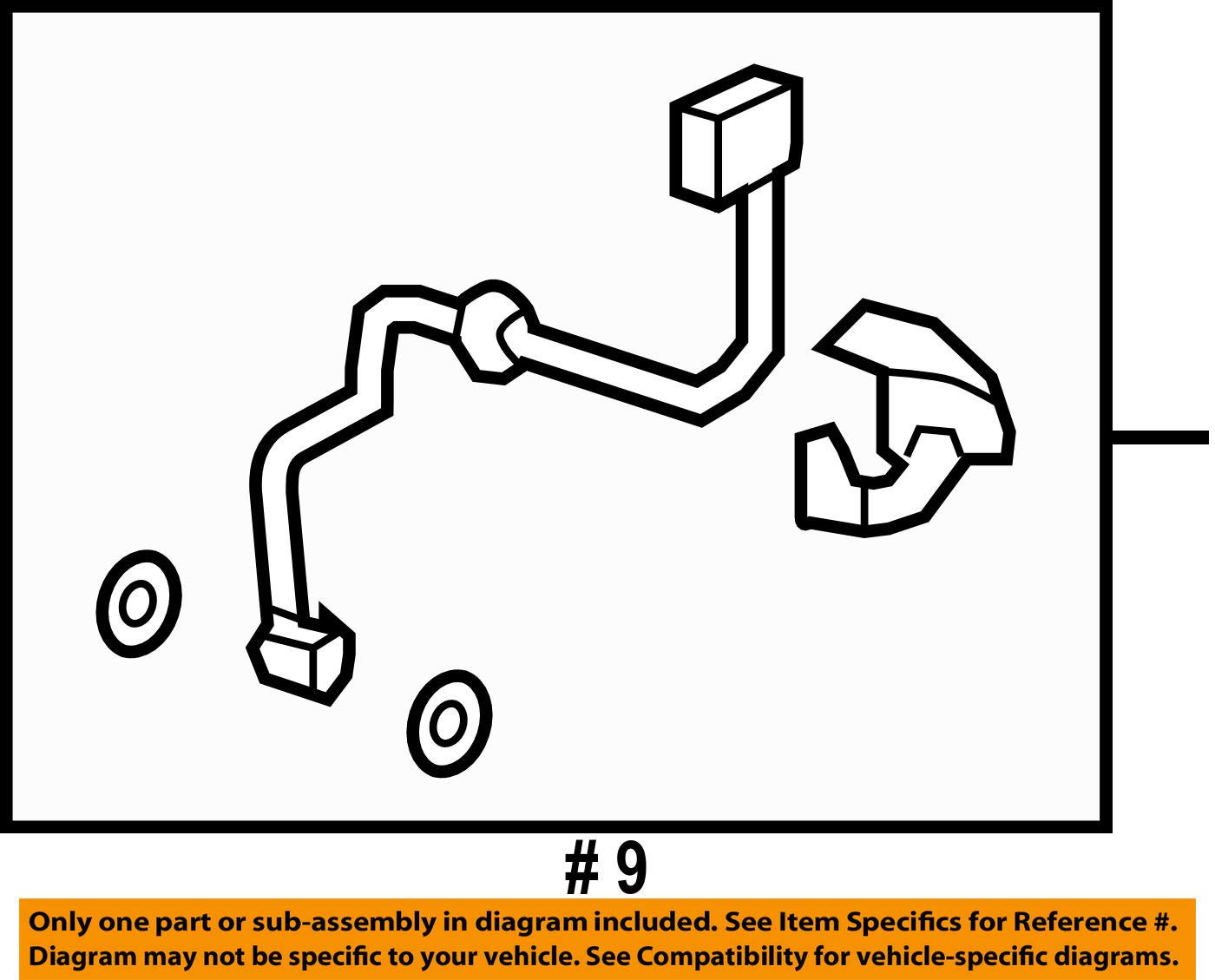 # 9

Only one part or sub-assembly in diagram included. See Item Specifics for Reference #. Diagram may not be specific to your vehicle. See Compatibility for vehicle-specific diagrams.