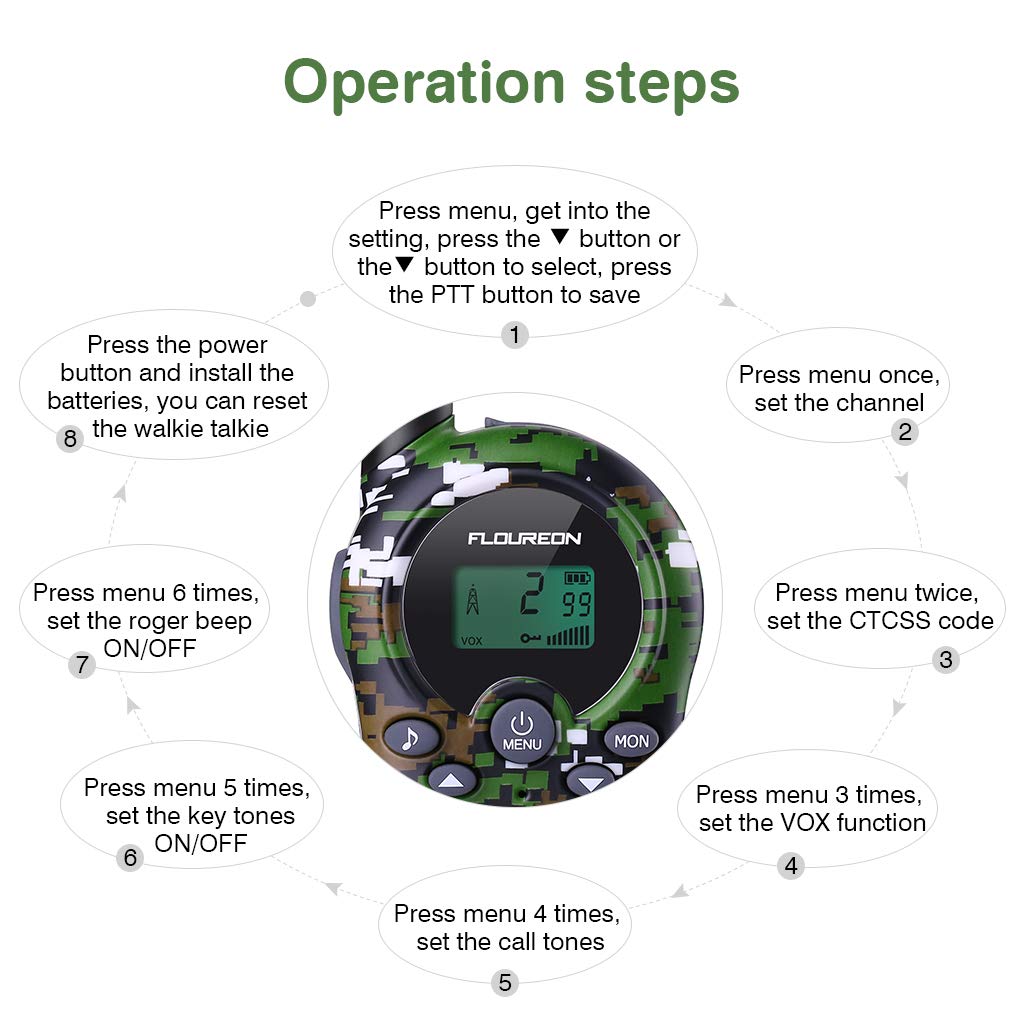 Operation steps

Press menu, get into the setting, press the ▼ button or the▼ button to select, press the PTT button to save
1

Press menu once, set the channel
2

Press menu twice, set the CTCSS code
3

Press menu 3 times, set the VOX function
4

Press menu 4 times, set the call tones
5

Press menu 5 times, set the key tones ON/OFF
6

Press menu 6 times, set the roger beep ON/OFF
7

Press the power button and install the batteries, you can reset the walkie talkie
8

FLOUREON
2 99
VOX
MENU
MON