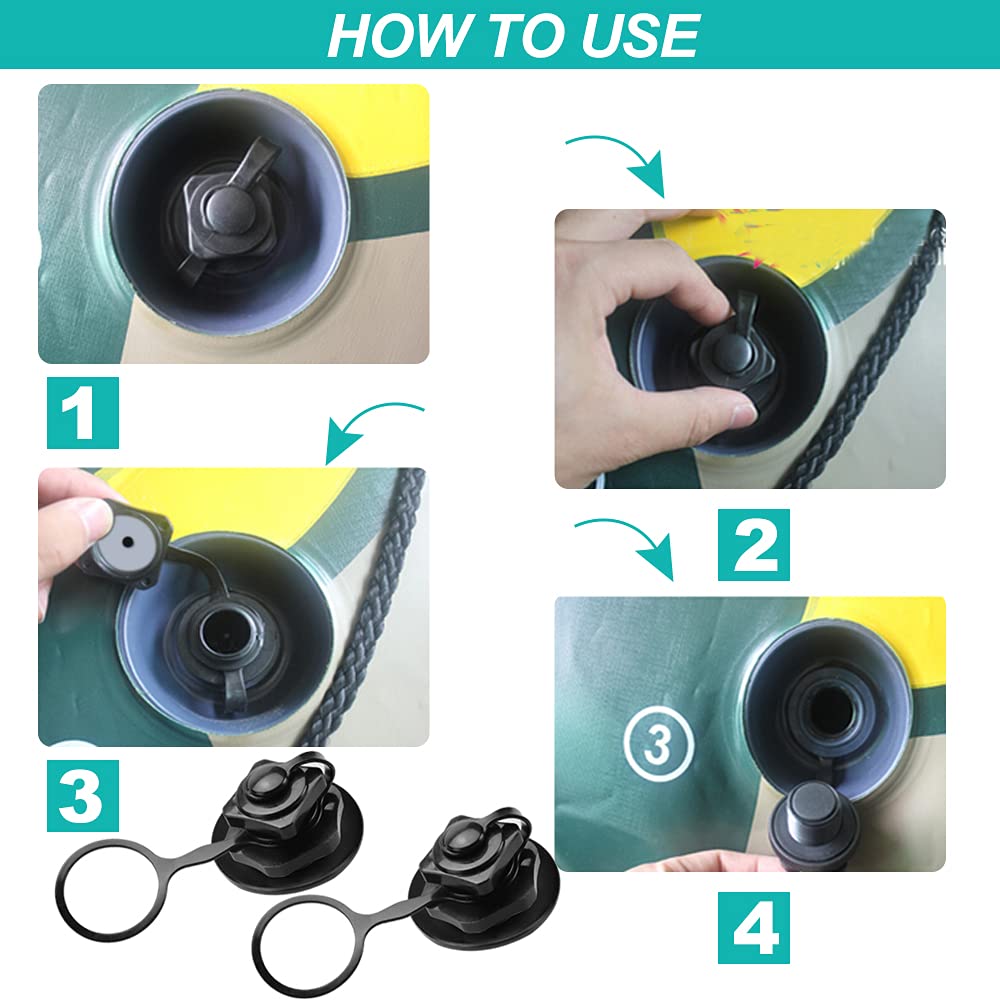 HOW TO USE

1

2

3

3

4