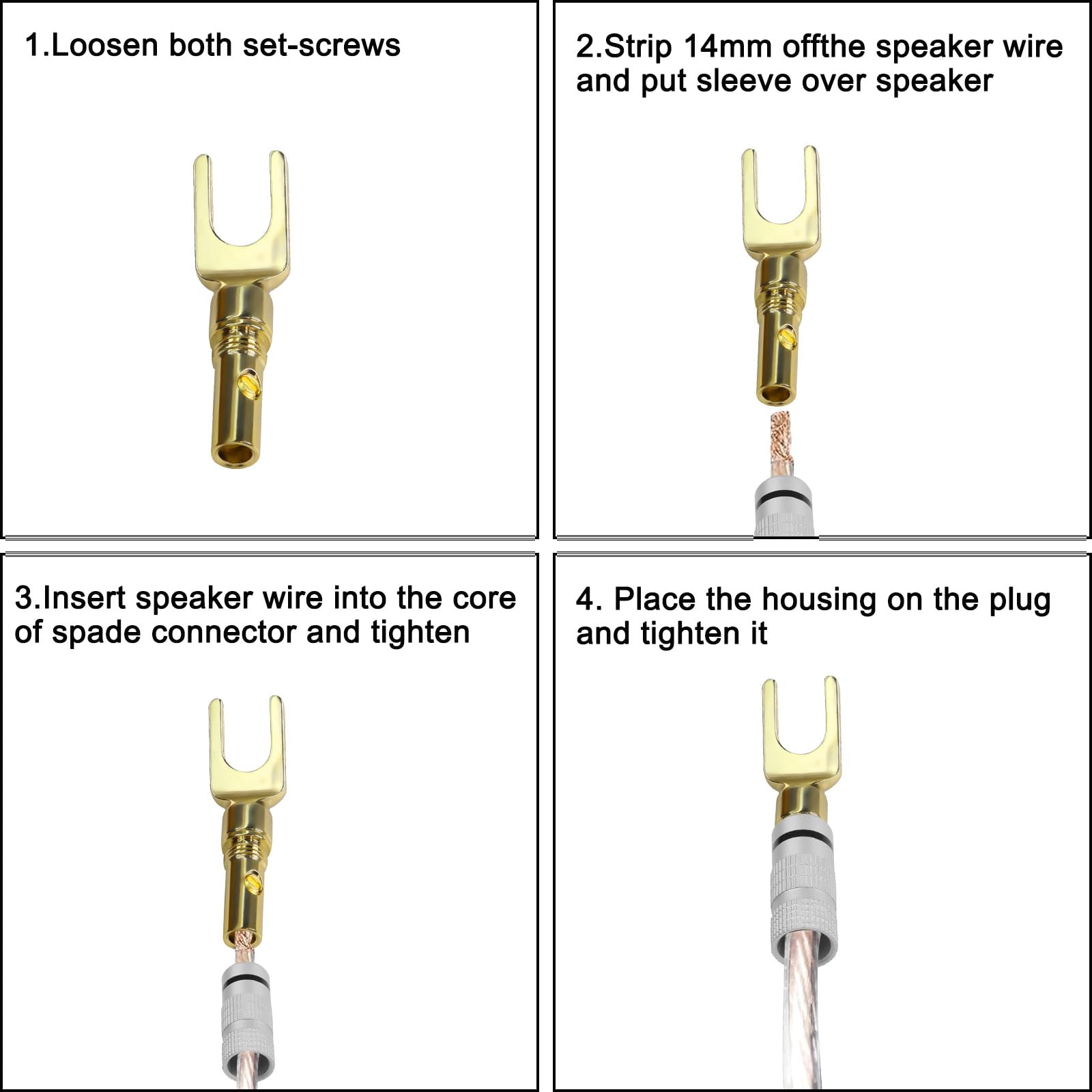 1.Loosen both set-screws

2.Strip 14mm offthe speaker wire and put sleeve over speaker

3.Insert speaker wire into the core of spade connector and tighten

4. Place the housing on the plug and tighten it