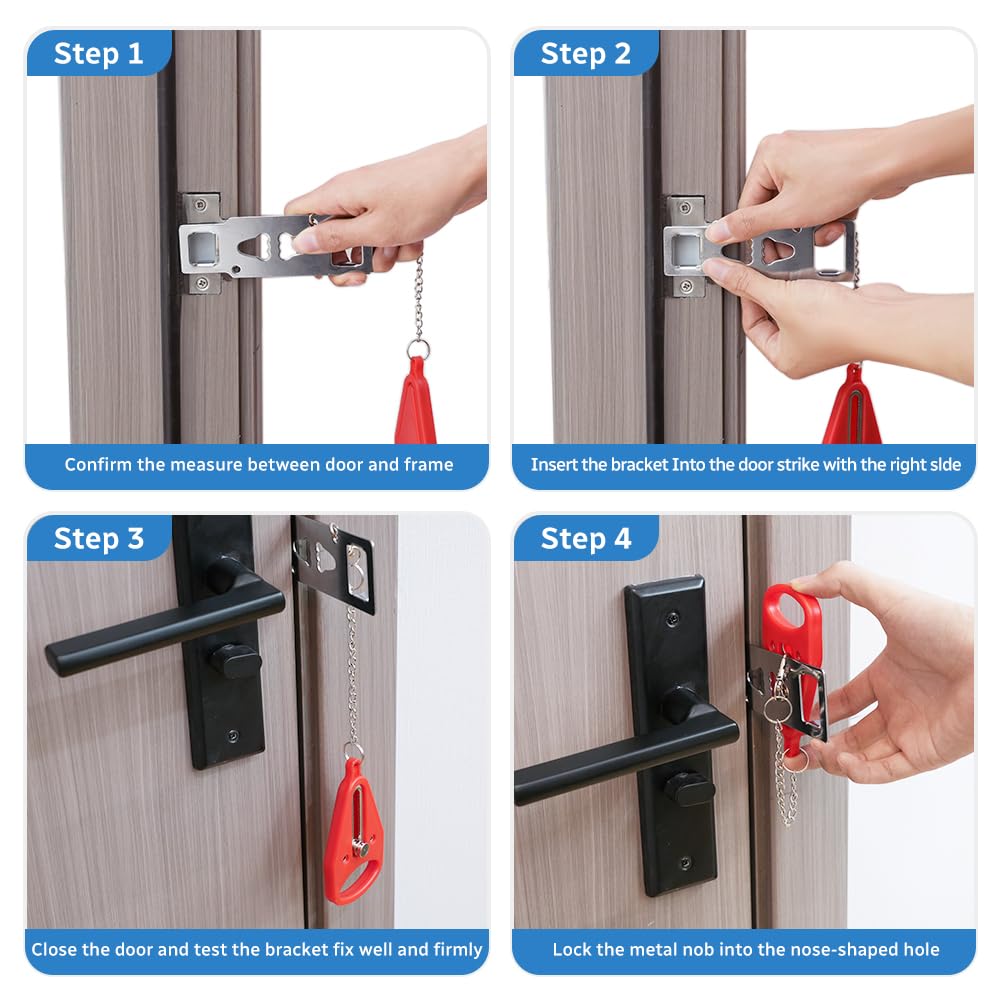 Step 1

Confirm the measure between door and frame

Step 2

Insert the bracket Into the door strike with the right slde

Step 3

Close the door and test the bracket fix well and firmly

Step 4

Lock the metal nob into the nose-shaped hole